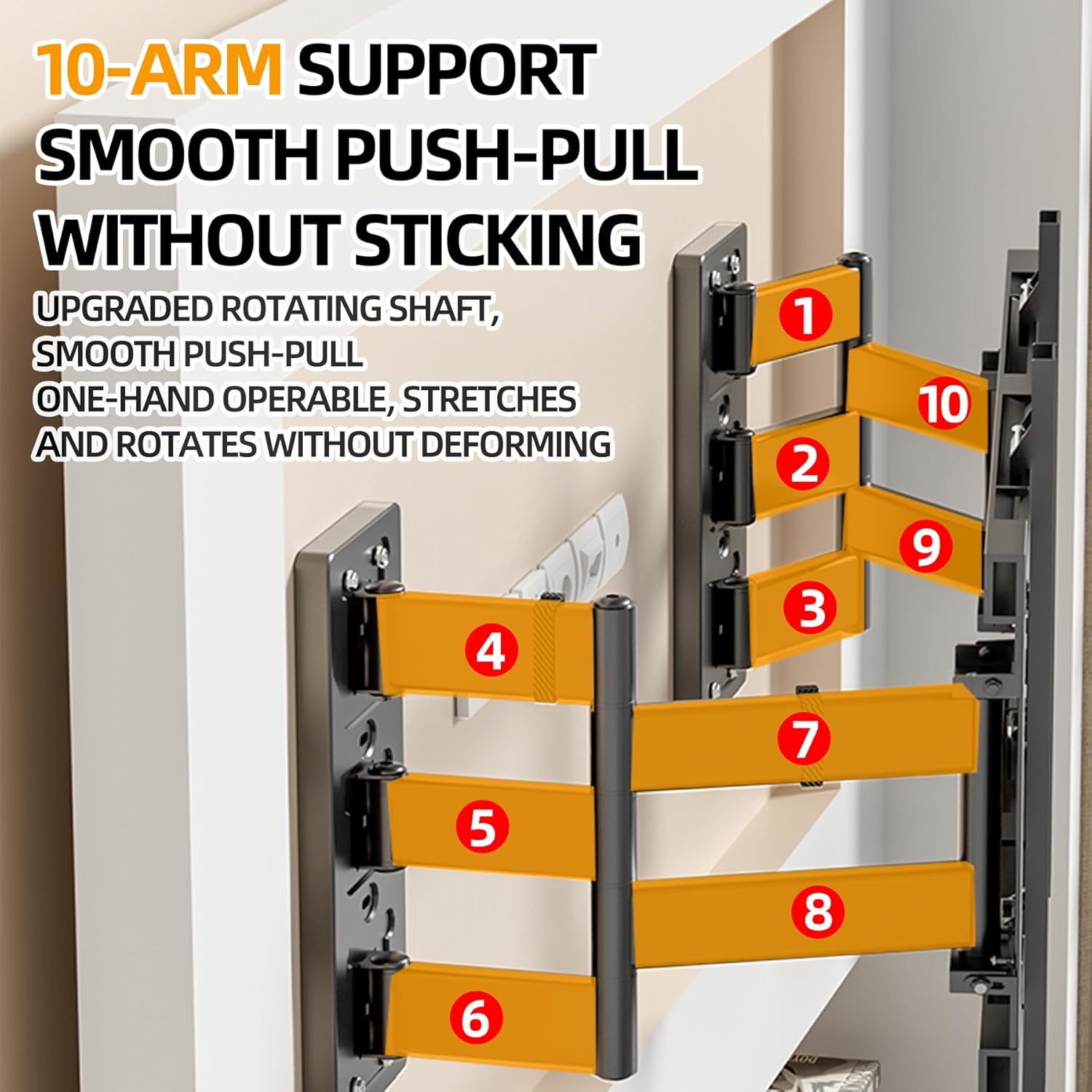 10-ARM SUPPORT SMOOTH PUSH-PULL WITHOUT STICKING

UPGRADED ROTATING SHAFT, SMOOTH PUSH-PULL ONE-HAND OPERABLE, STRETCHES AND ROTATES WITHOUT DEFORMING

1

10

2

9

3

4

7

5

8

6