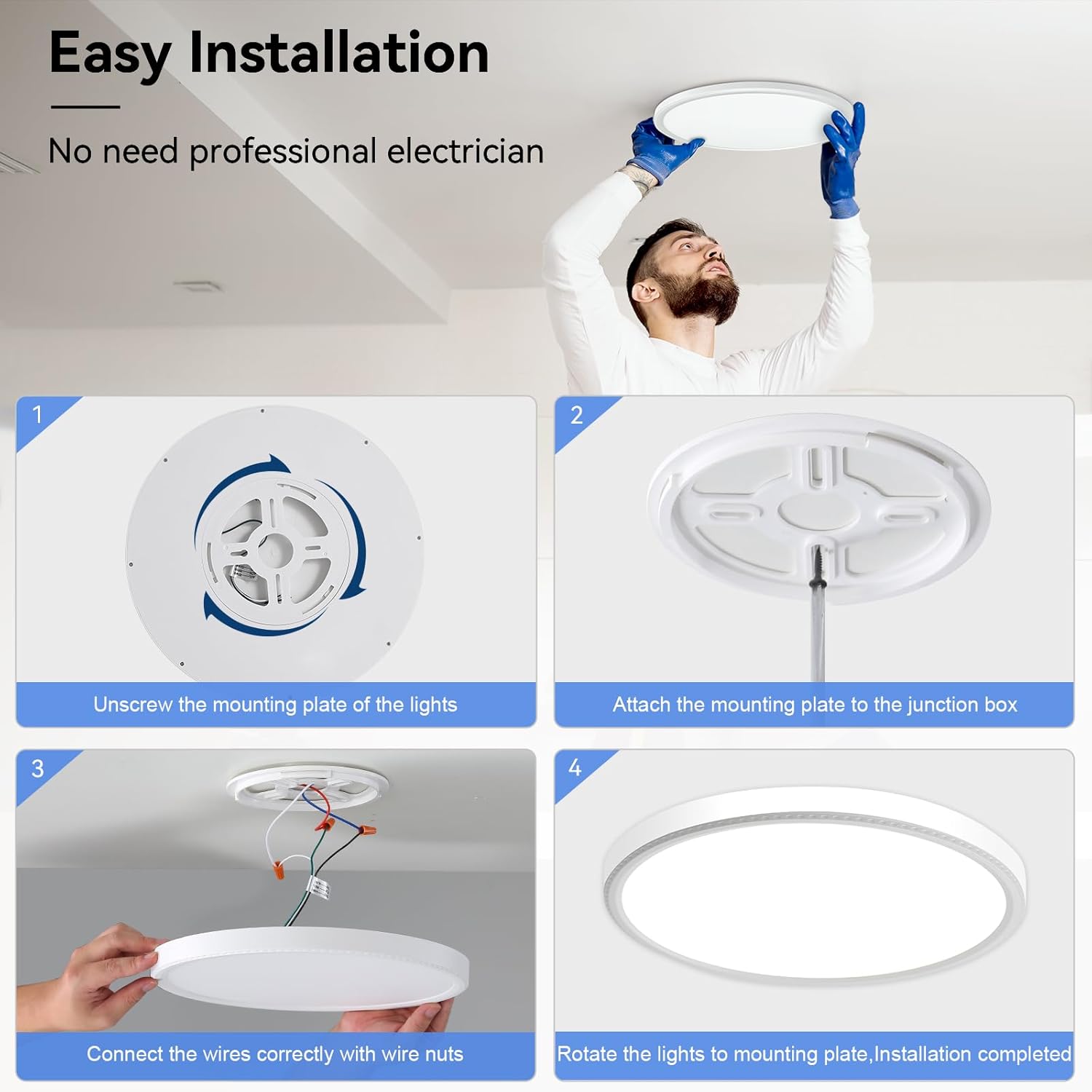 Easy Installation

No need professional electrician

1

Unscrew the mounting plate of the lights

2

Attach the mounting plate to the junction box

3

Connect the wires correctly with wire nuts

4

Rotate the lights to mounting plate,Installation completed