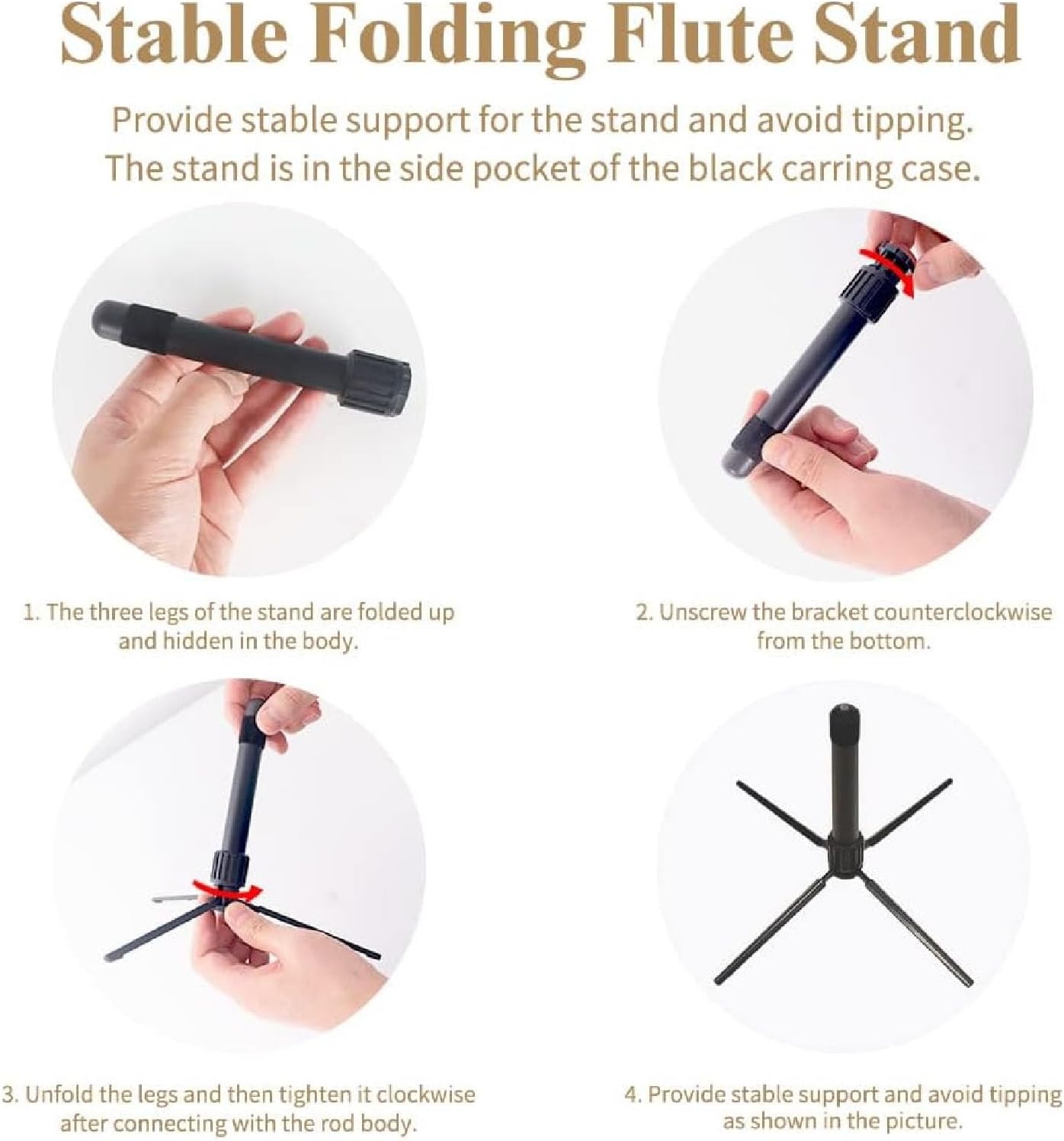 Stable Folding Flute Stand

Provide stable support for the stand and avoid tipping. The stand is in the side pocket of the black carring case.

1. The three legs of the stand are folded up and hidden in the body.

2. Unscrew the bracket counterclockwise from the bottom.

3. Unfold the legs and then tighten it clockwise after connecting with the rod body.

4. Provide stable support and avoid tipping as shown in the picture.