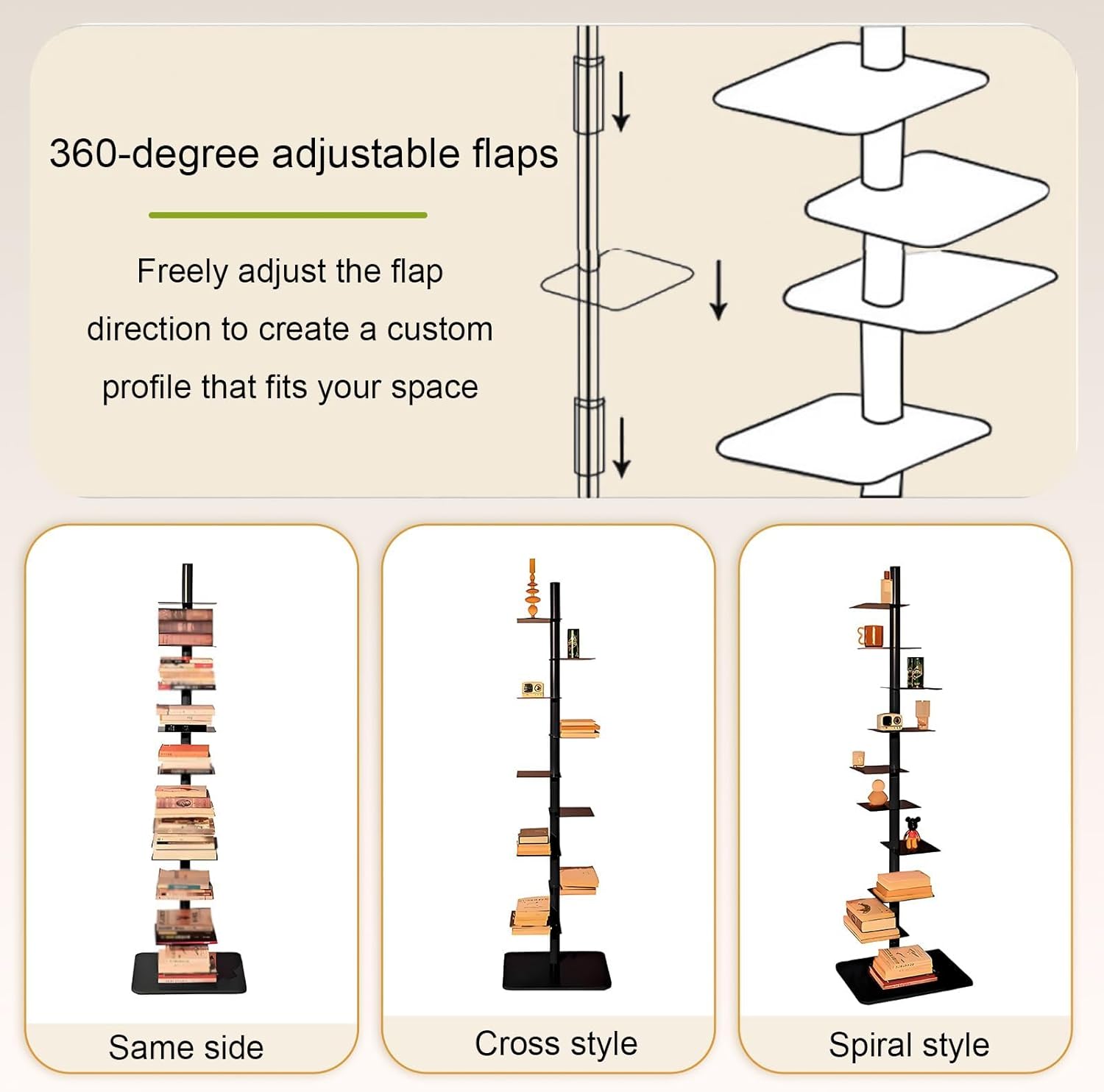 360-degree adjustable flaps

Freely adjust the flap direction to create a custom profile that fits your space

Same side

Cross style

Spiral style