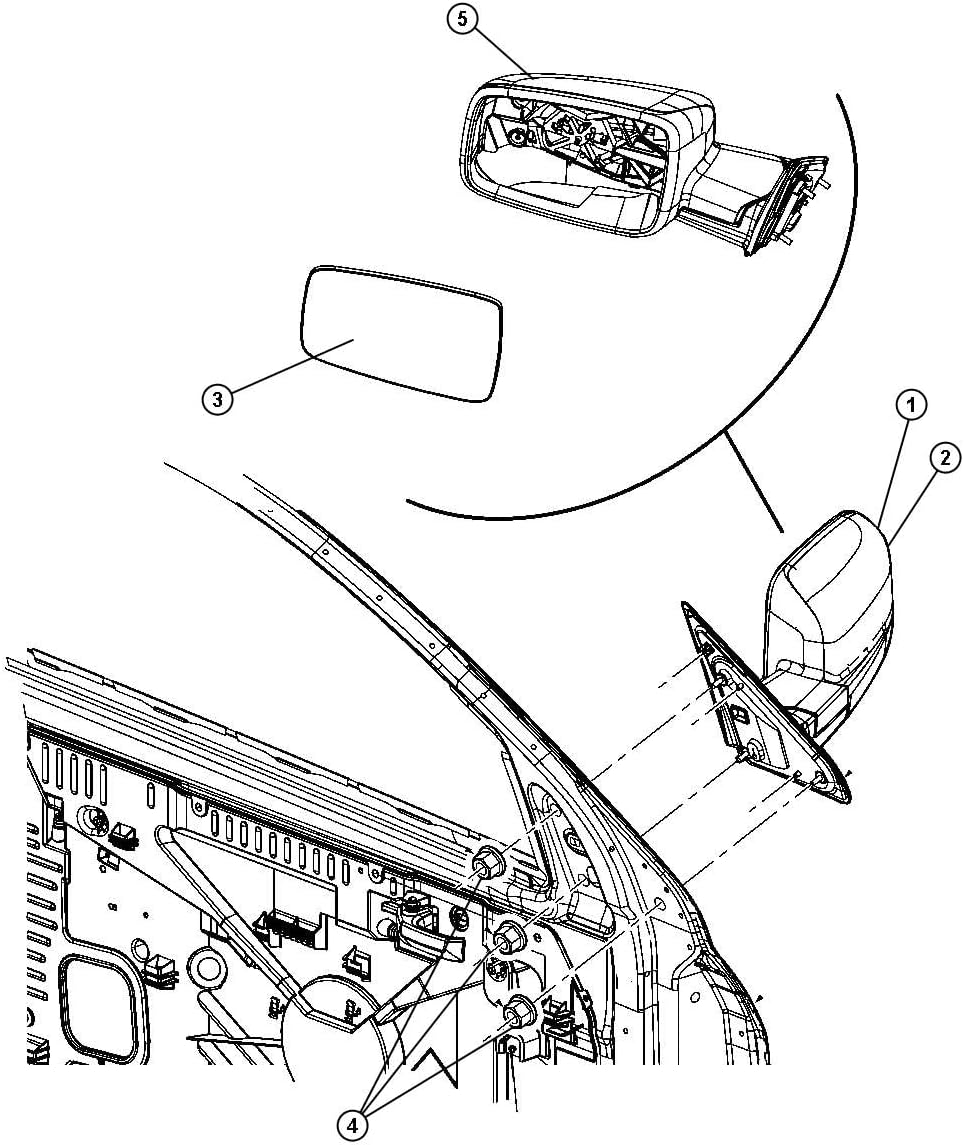 5
3
1
2
4