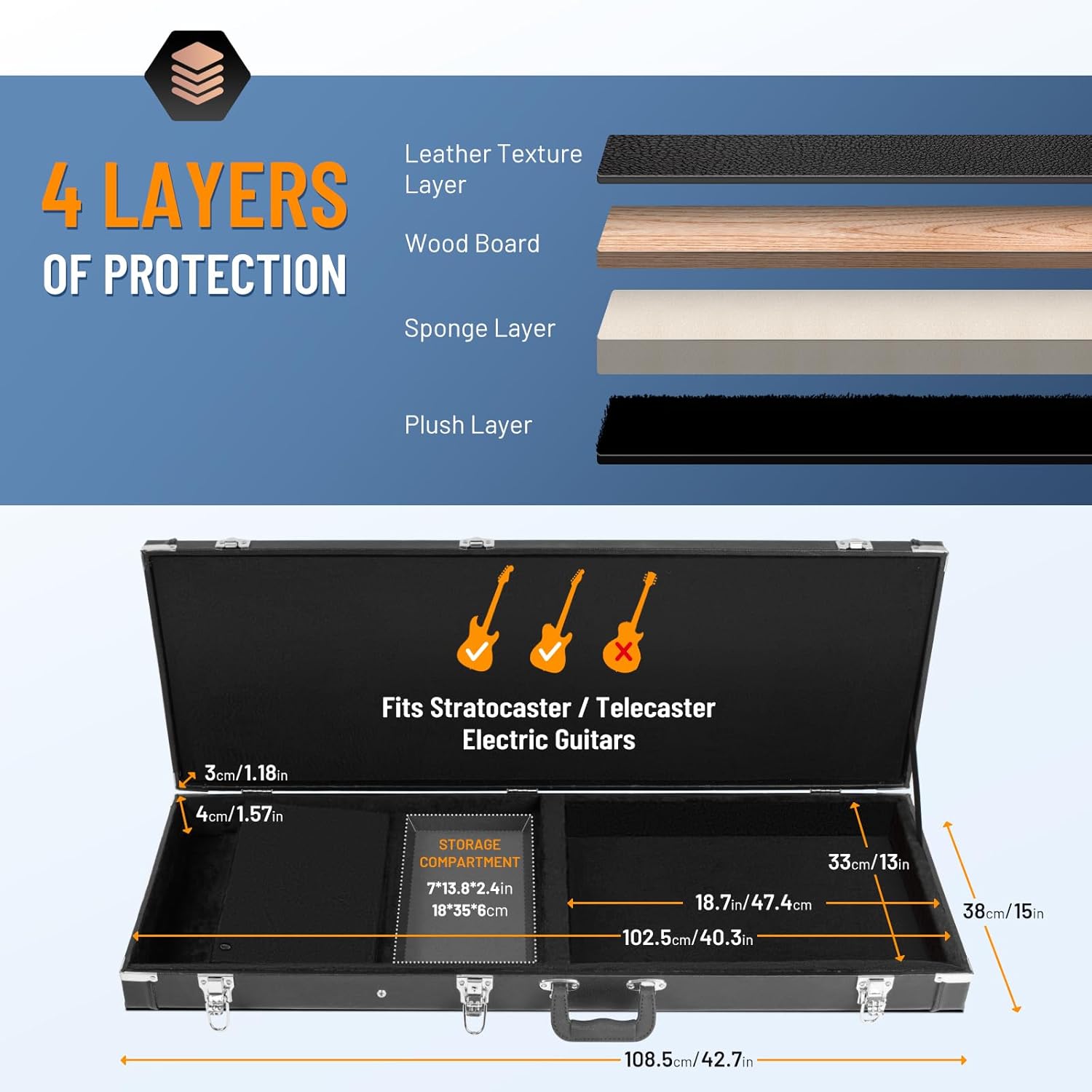 4 LAYERS
OF PROTECTION

Leather Texture Layer

Wood Board

Sponge Layer

Plush Layer

Fits Stratocaster / Telecaster Electric Guitars

3cm/1.18in

4cm/1.57in

STORAGE COMPARTMENT
7*13.8*2.4in
18*35*6cm

33cm/13in

18.7in/47.4cm

38cm/15in

102.5cm/40.3in

108.5cm/42.7in