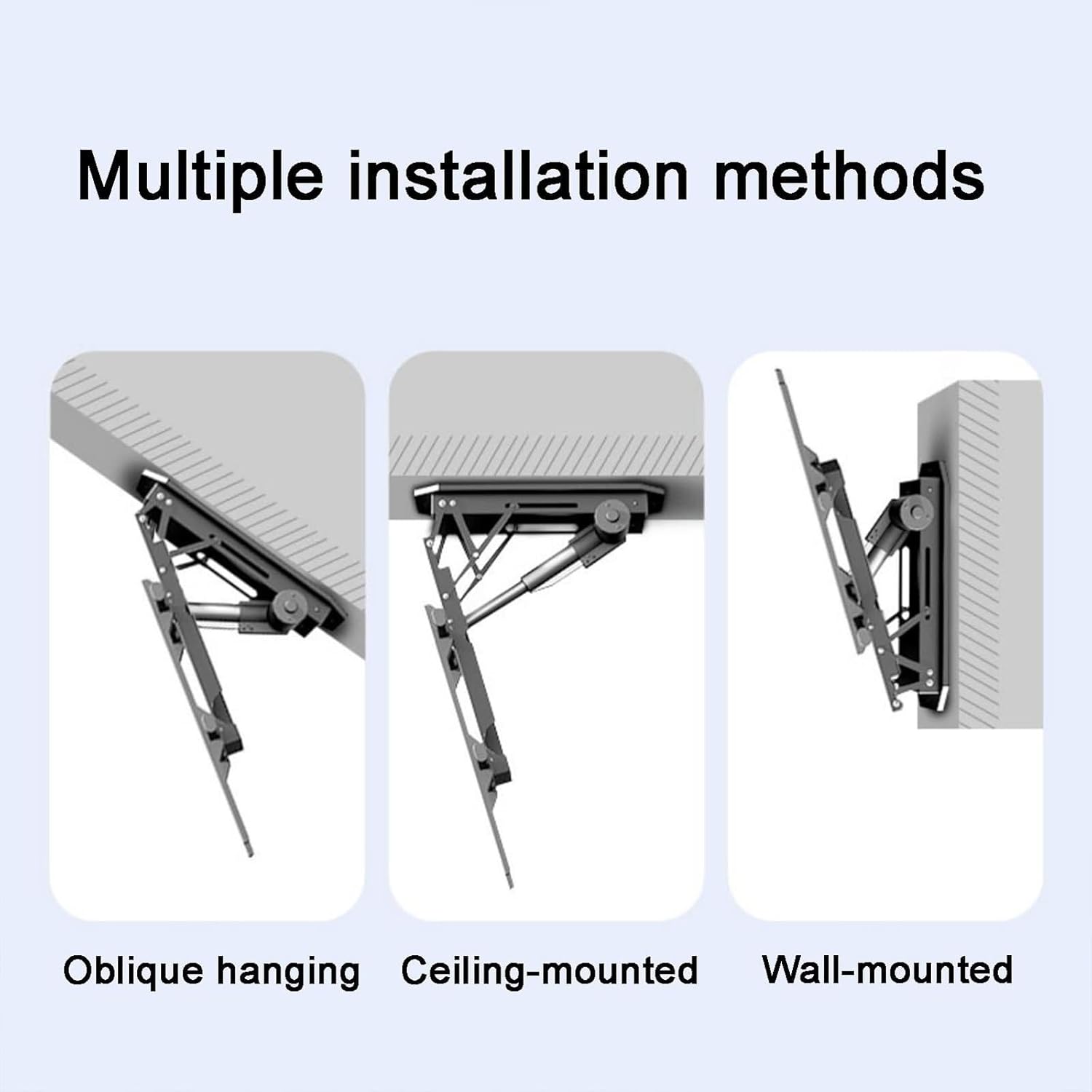 Multiple installation methods

Oblique hanging

Ceiling-mounted

Wall-mounted