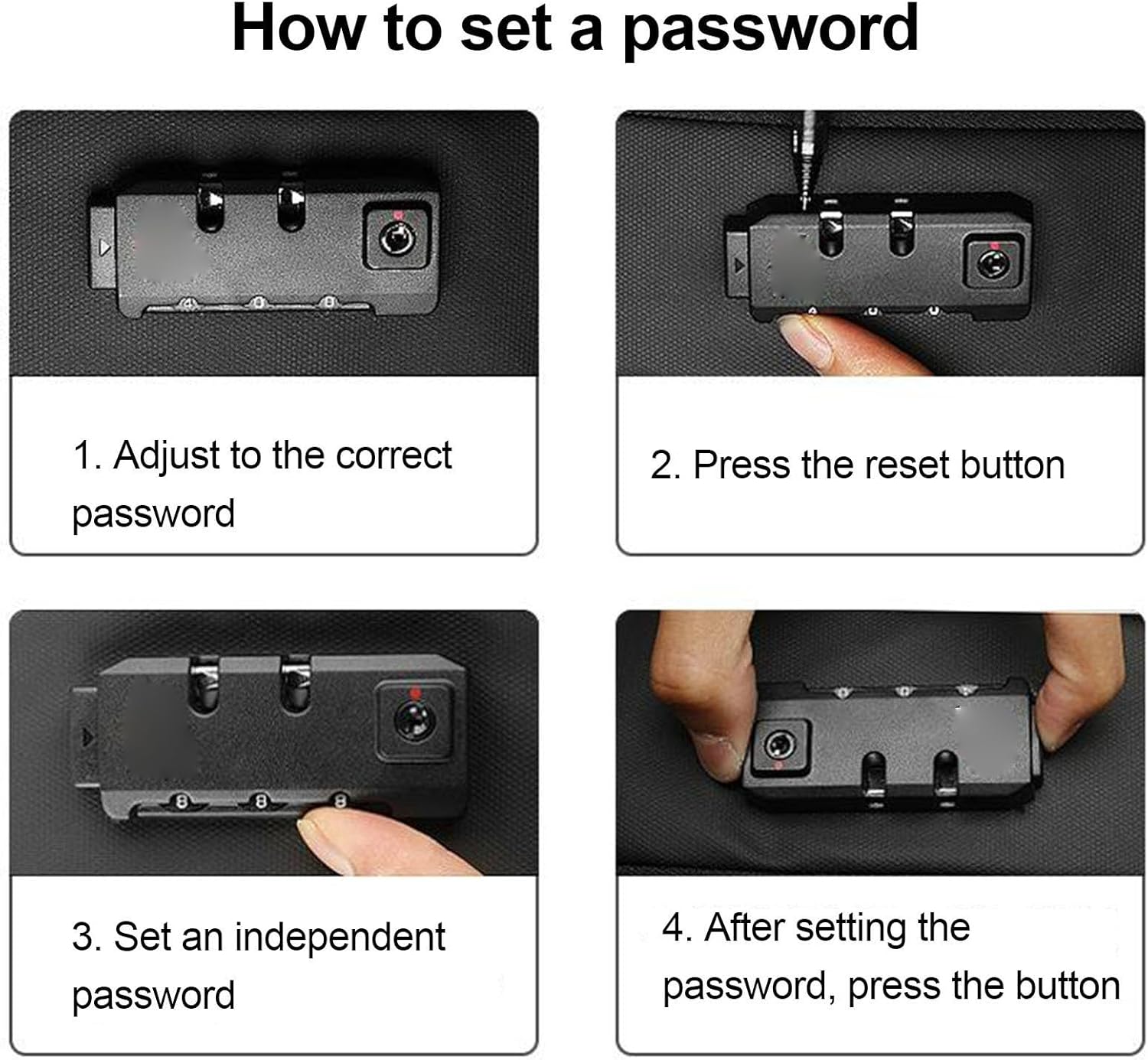 How to set a password

1. Adjust to the correct password

2. Press the reset button

3. Set an independent password

4. After setting the password, press the button