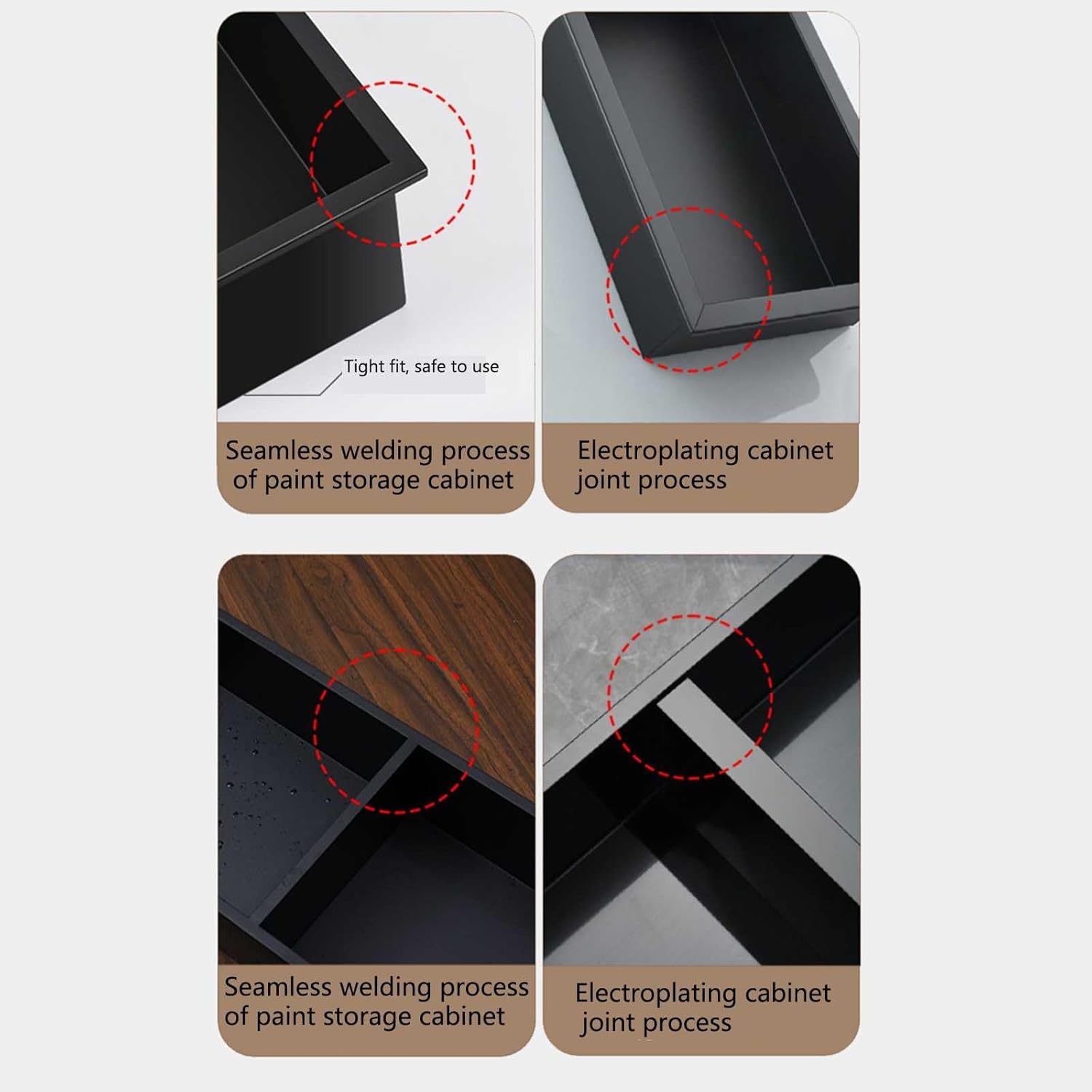 Tight fit, safe to use

Seamless welding process of paint storage cabinet

Electroplating cabinet joint process

Seamless welding process of paint storage cabinet

Electroplating cabinet joint process