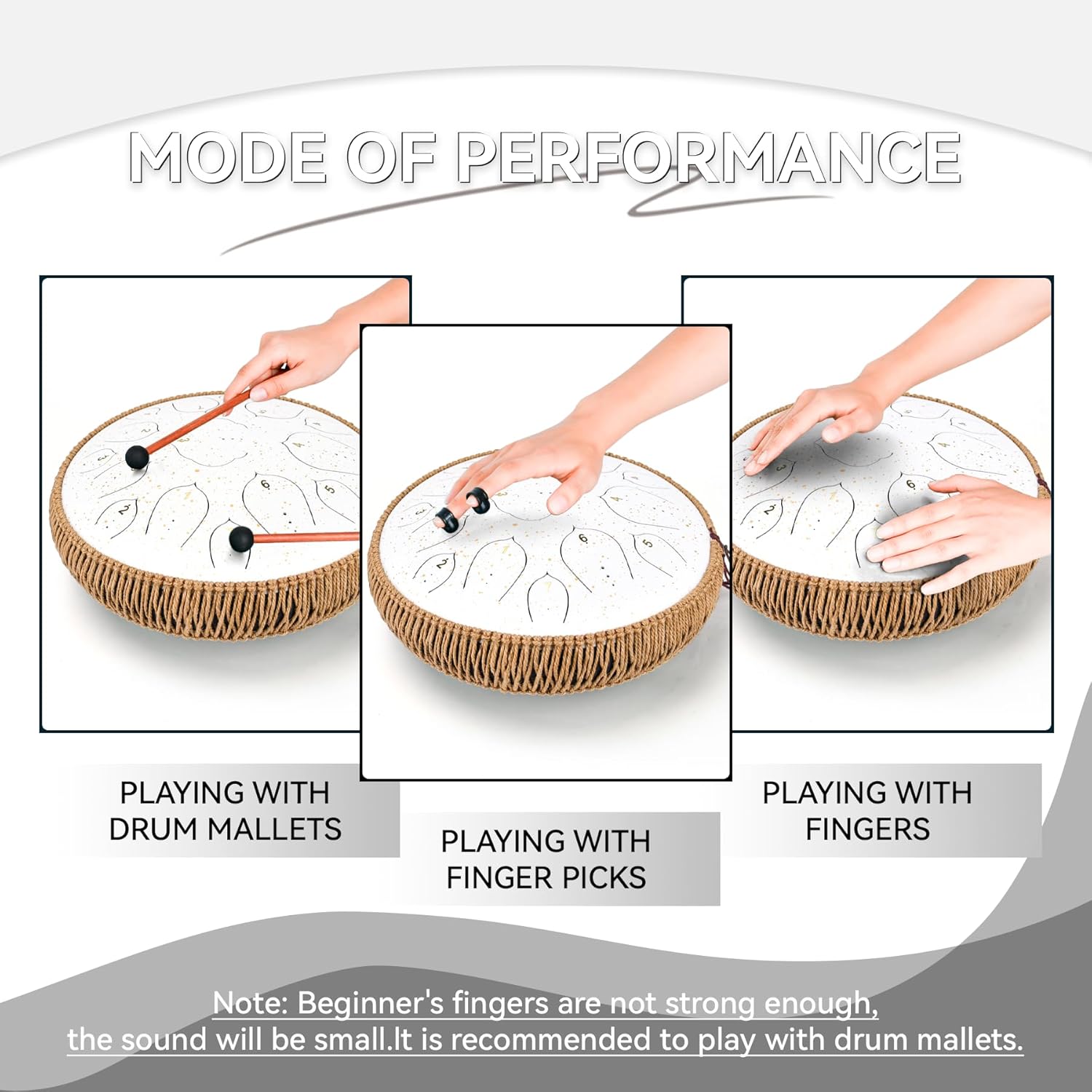 MODE OF PERFORMANCE

PLAYING WITH DRUM MALLETS

PLAYING WITH FINGER PICKS

PLAYING WITH FINGERS

Note: Beginner's fingers are not strong enough, the sound will be small.It is recommended to play with drum mallets.