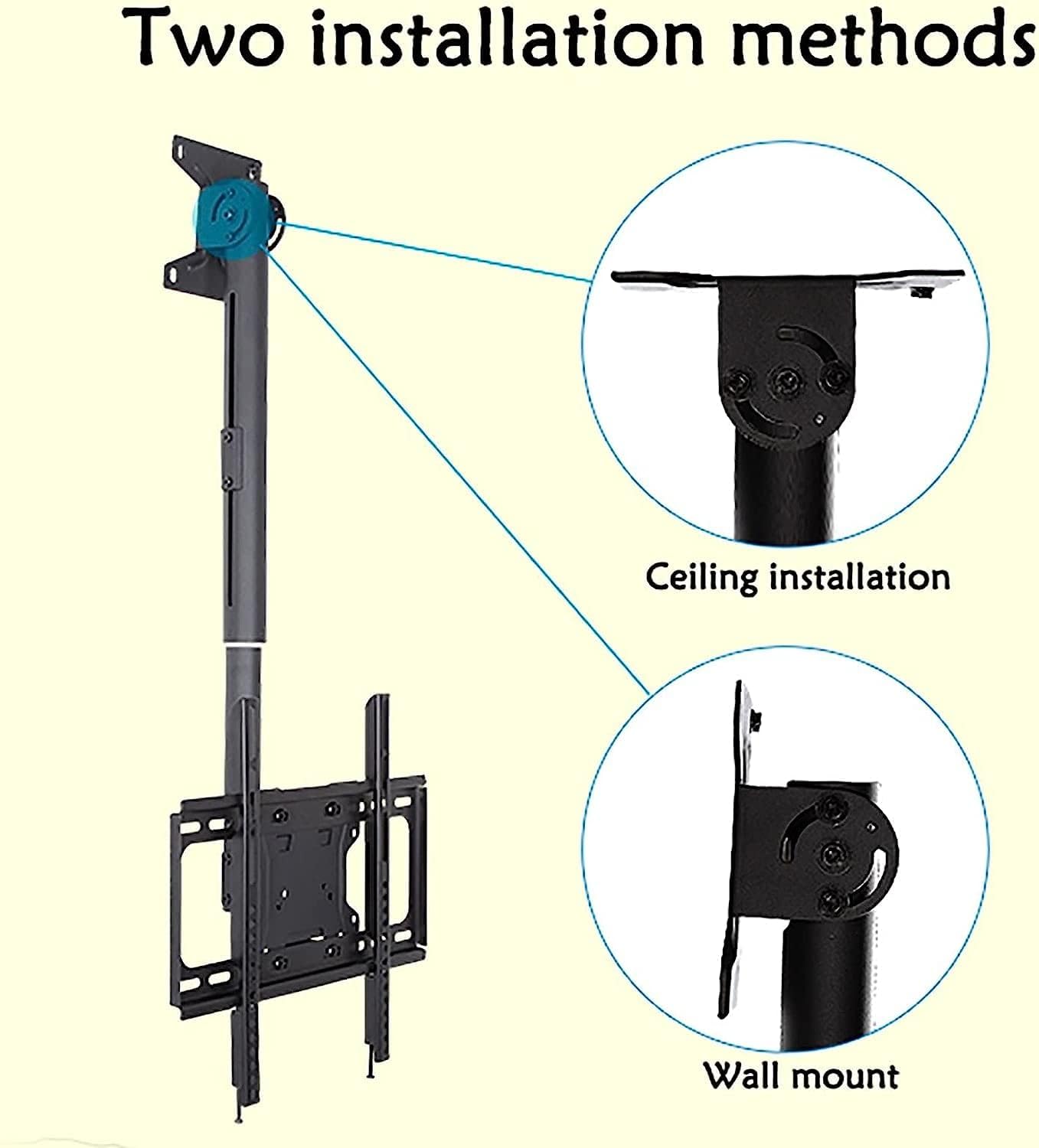 Two installation methods

Ceiling installation

Wall mount