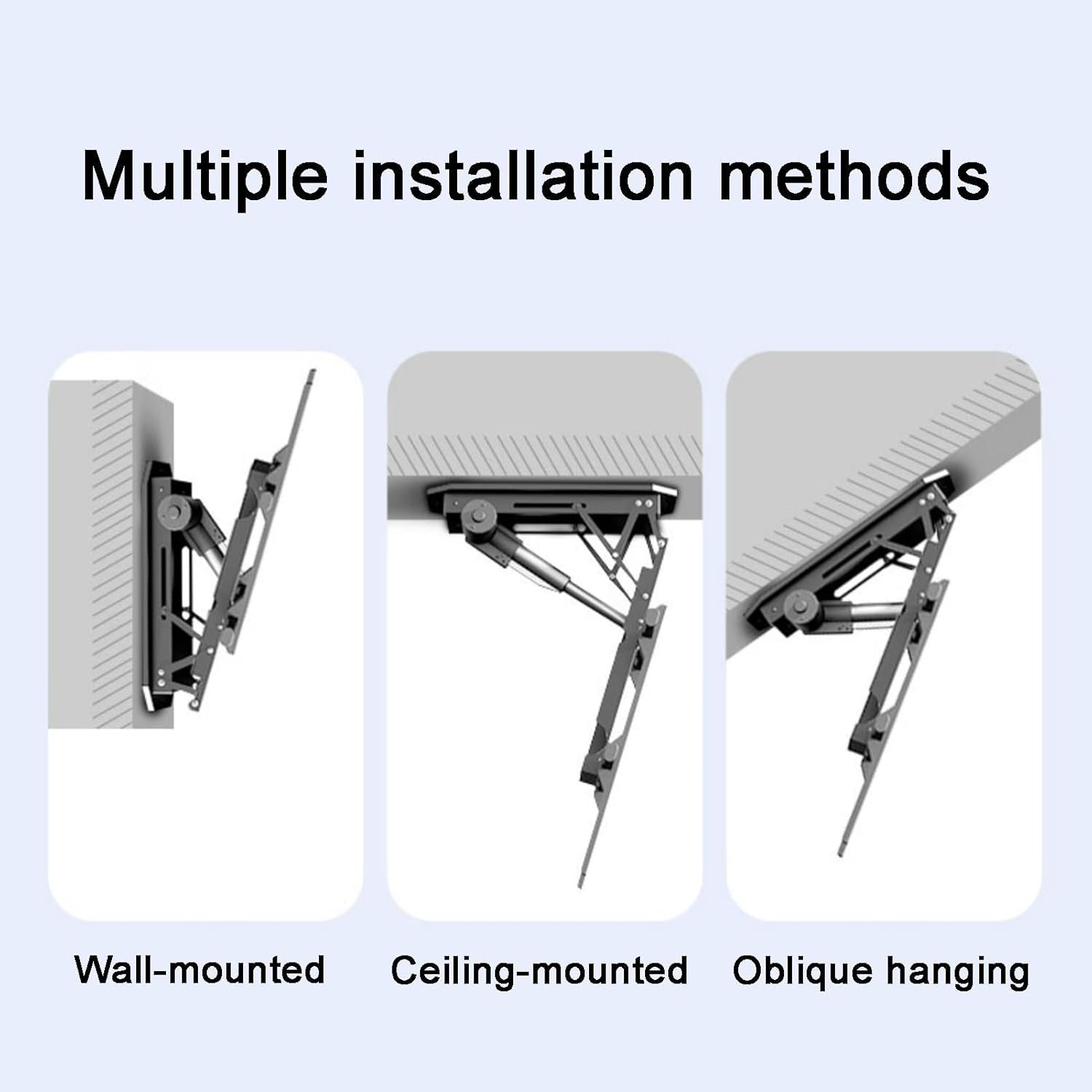 Multiple installation methods

Wall-mounted

Ceiling-mounted

Oblique hanging