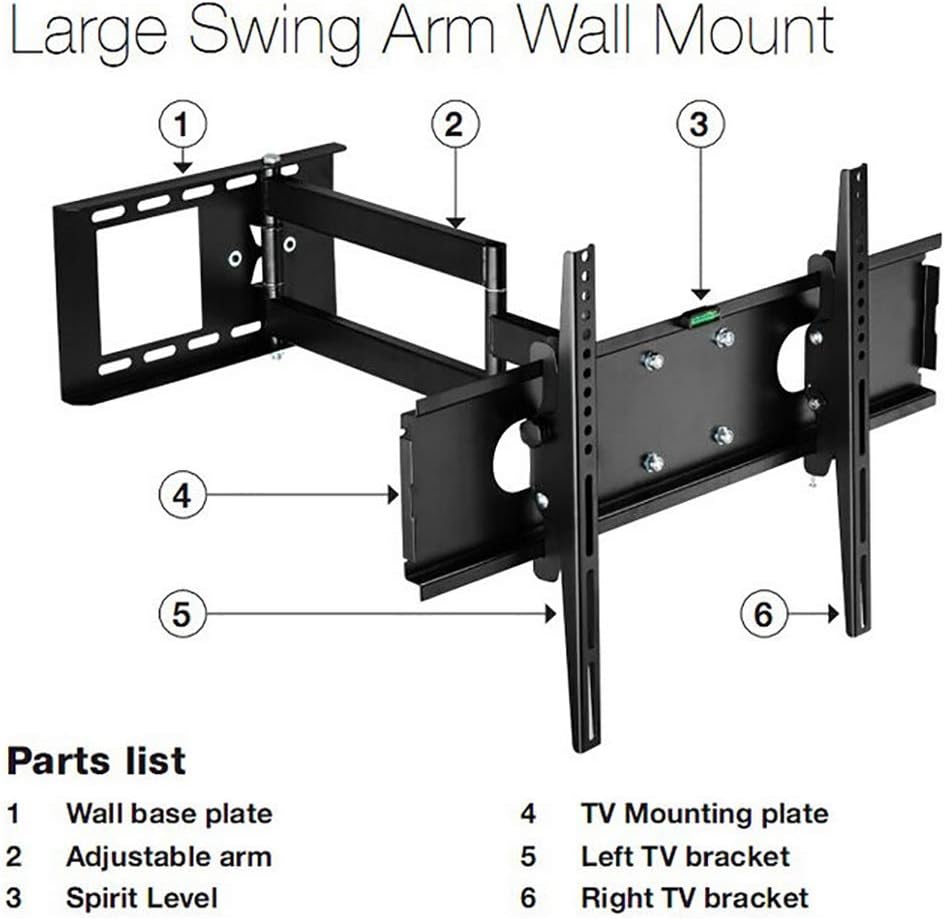 Large Swing Arm Wall Mount

1
2
3
4
5
6

Parts list

1 Wall base plate
2 Adjustable arm
3 Spirit Level

4 TV Mounting plate
5 Left TV bracket
6 Right TV bracket