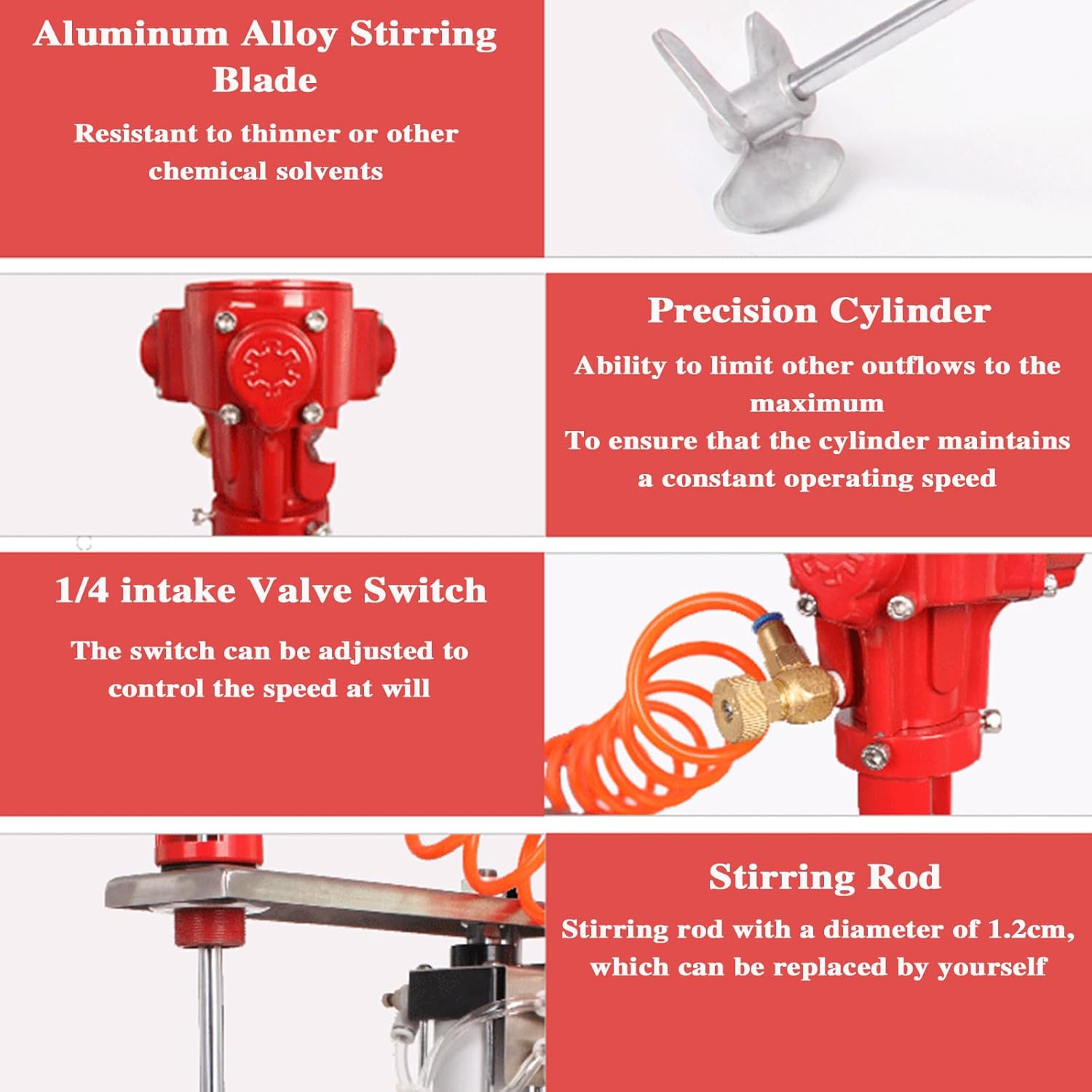 Aluminum Alloy Stirring Blade

Resistant to thinner or other chemical solvents

Precision Cylinder

Ability to limit other outflows to the maximum
To ensure that the cylinder maintains a constant operating speed

1/4 intake Valve Switch

The switch can be adjusted to control the speed at will

Stirring Rod

Stirring rod with a diameter of 1.2cm, which can be replaced by yourself