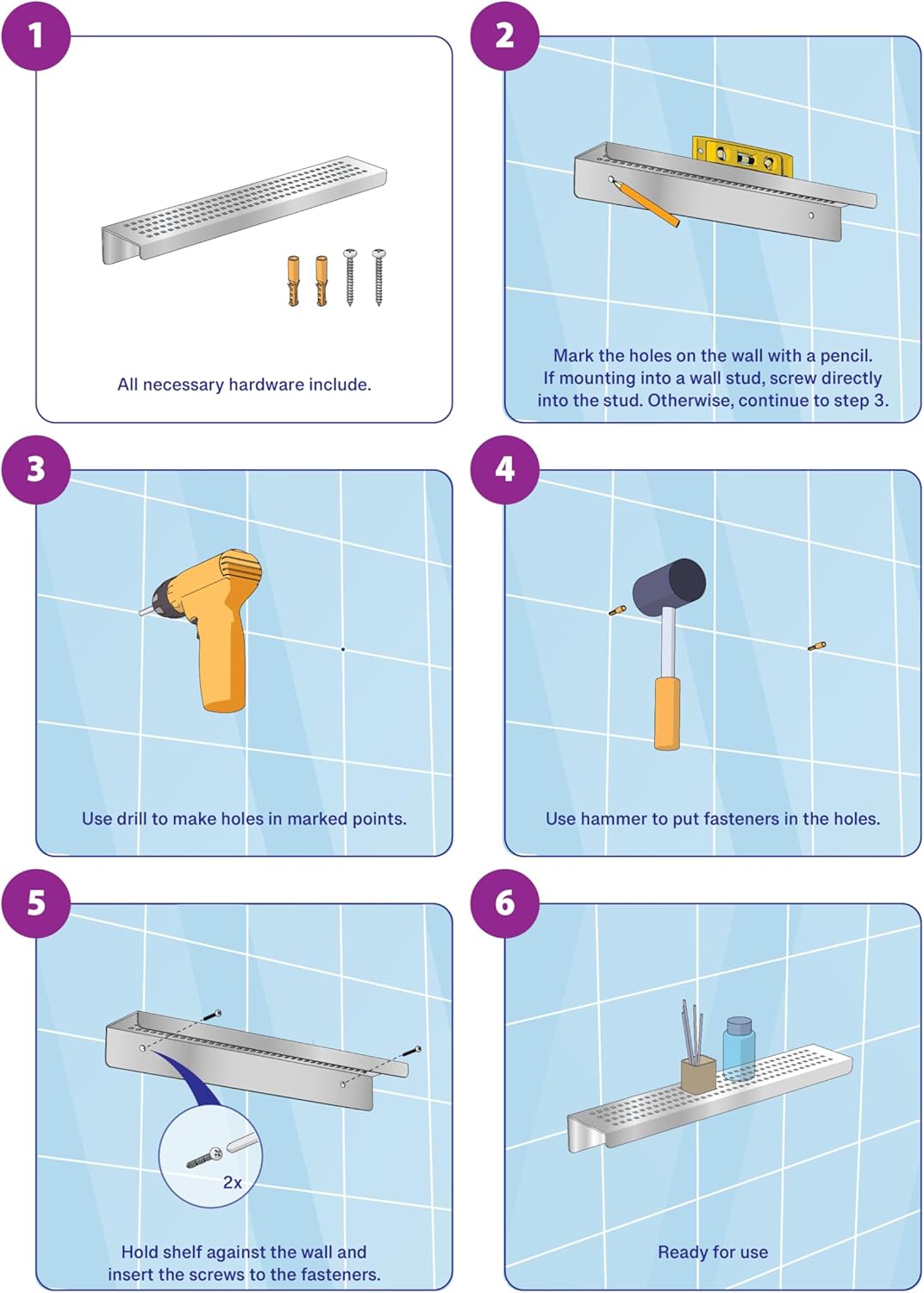 1

All necessary hardware include.

2

Mark the holes on the wall with a pencil. If mounting into a wall stud, screw directly into the stud. Otherwise, continue to step 3.

3

Use drill to make holes in marked points.

4

Use hammer to put fasteners in the holes.

5

2x

Hold shelf against the wall and insert the screws to the fasteners.

6

Ready for use