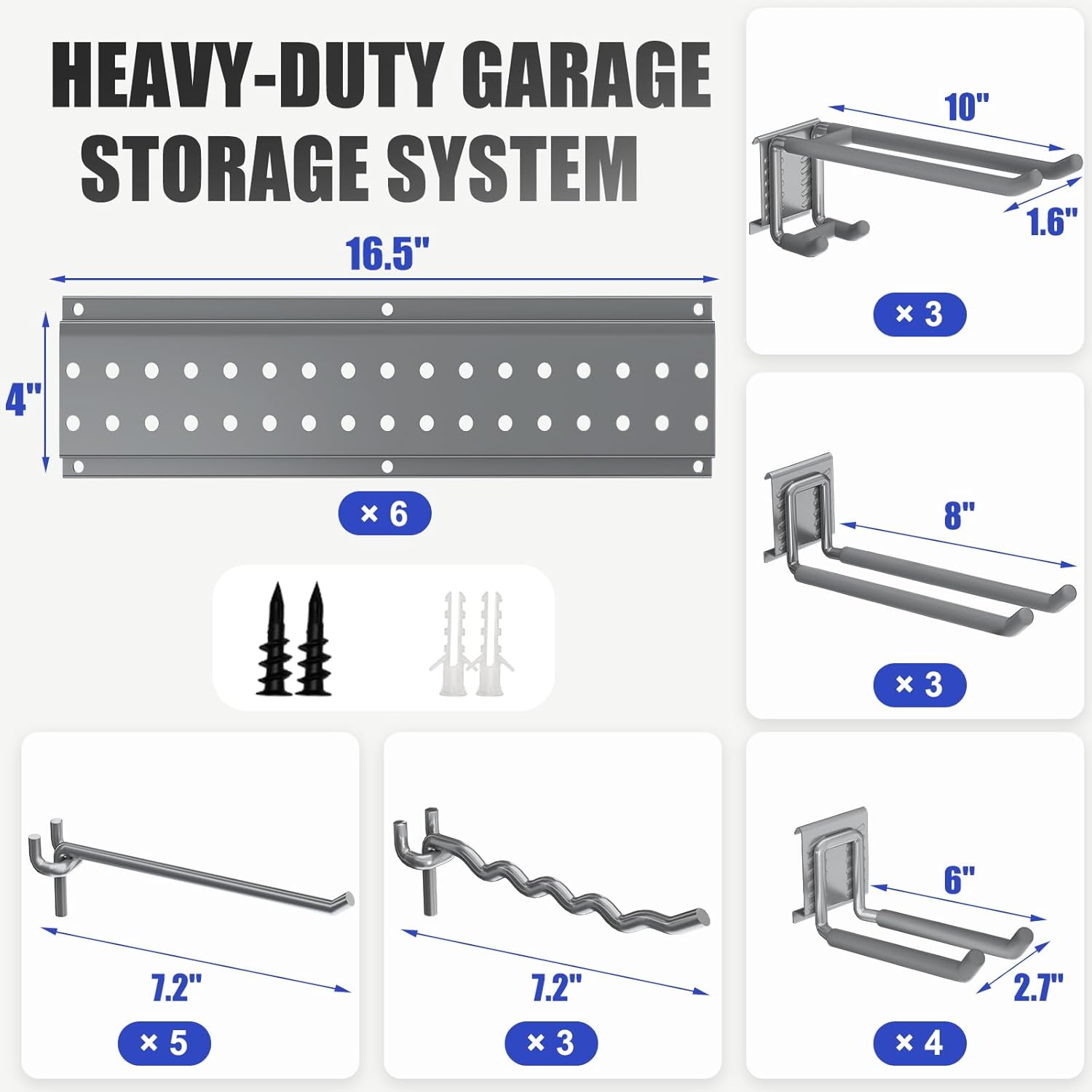 HEAVY-DUTY GARAGE STORAGE SYSTEM

16.5"

4"

× 6

10"

1.6"

× 3

8"

× 3

7.2"

× 5

7.2"

× 3

6"

2.7"

× 4