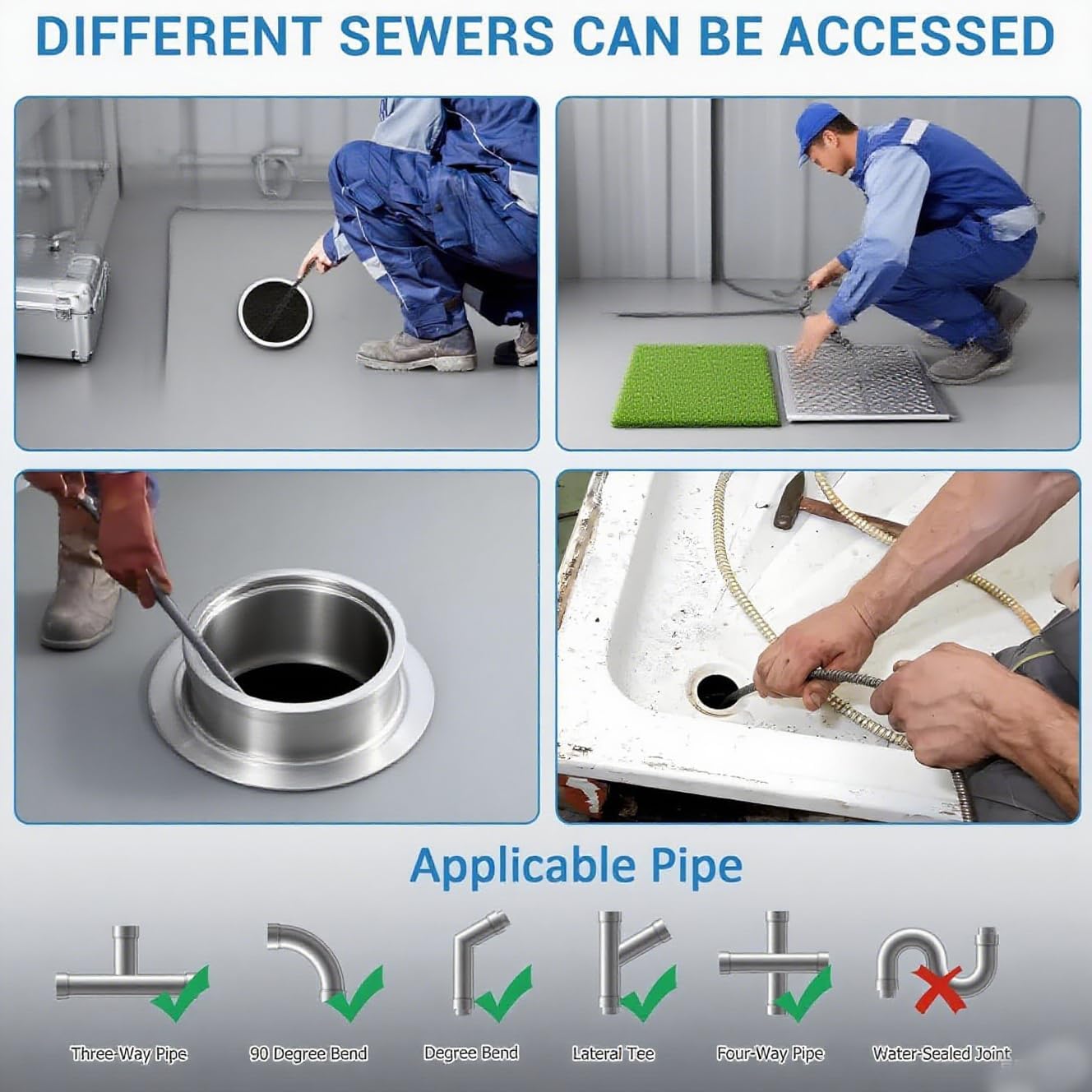 DIFFERENT SEWERS CAN BE ACCESSED

Applicable Pipe

Three-Way Pipe

90 Degree Bend

Degree Bend

Lateral Tee

Four-Way Pipe

Water-Sealed Joint