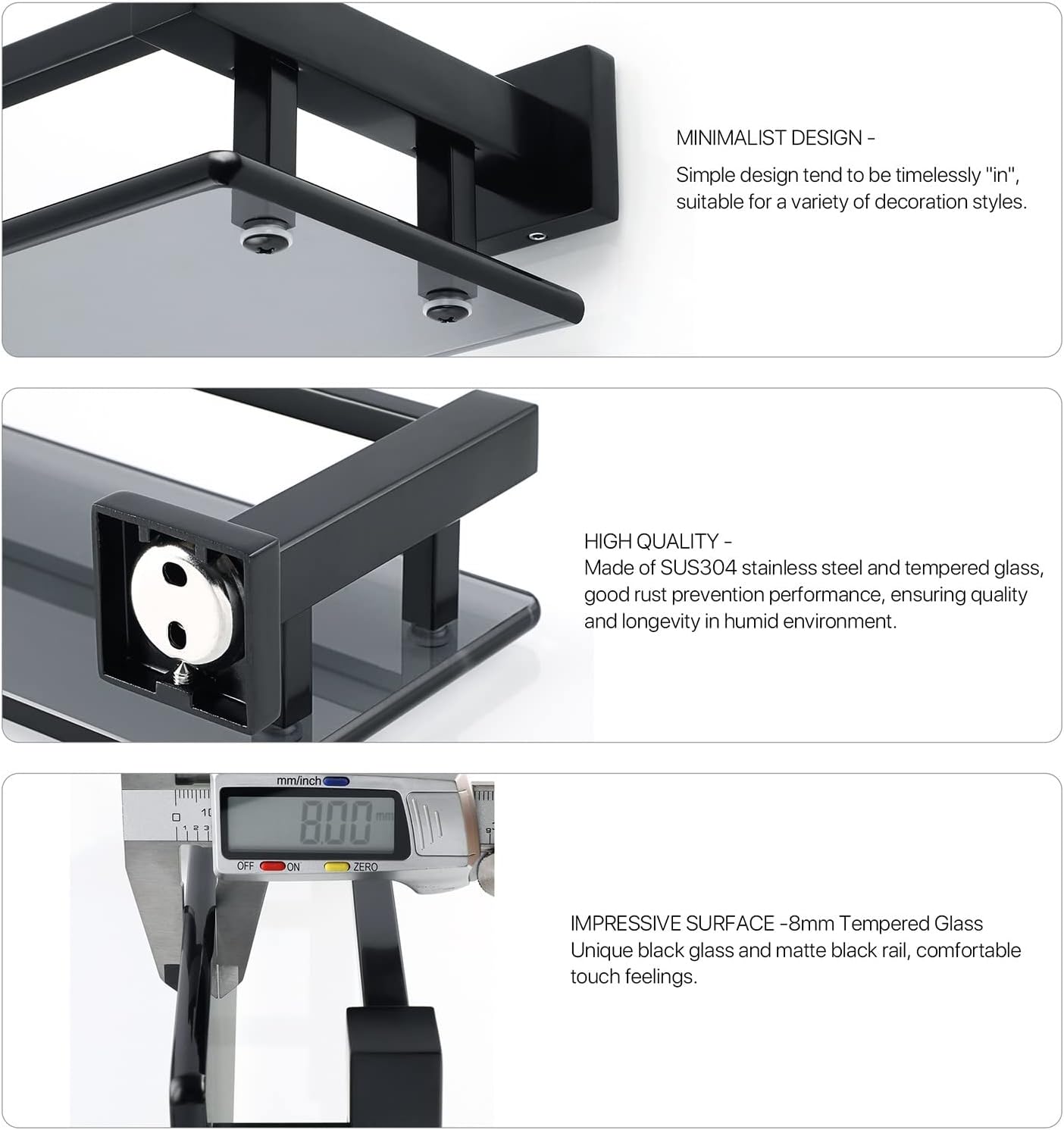 MINIMALIST DESIGN -

Simple design tend to be timelessly "in", suitable for a variety of decoration styles.

HIGH QUALITY -
Made of SUS304 stainless steel and tempered glass, good rust prevention performance, ensuring quality and longevity in humid environment.

mm/inch

8.00 mm

OFF ON ZERO

IMPRESSIVE SURFACE -8mm Tempered Glass
Unique black glass and matte black rail, comfortable touch feelings.