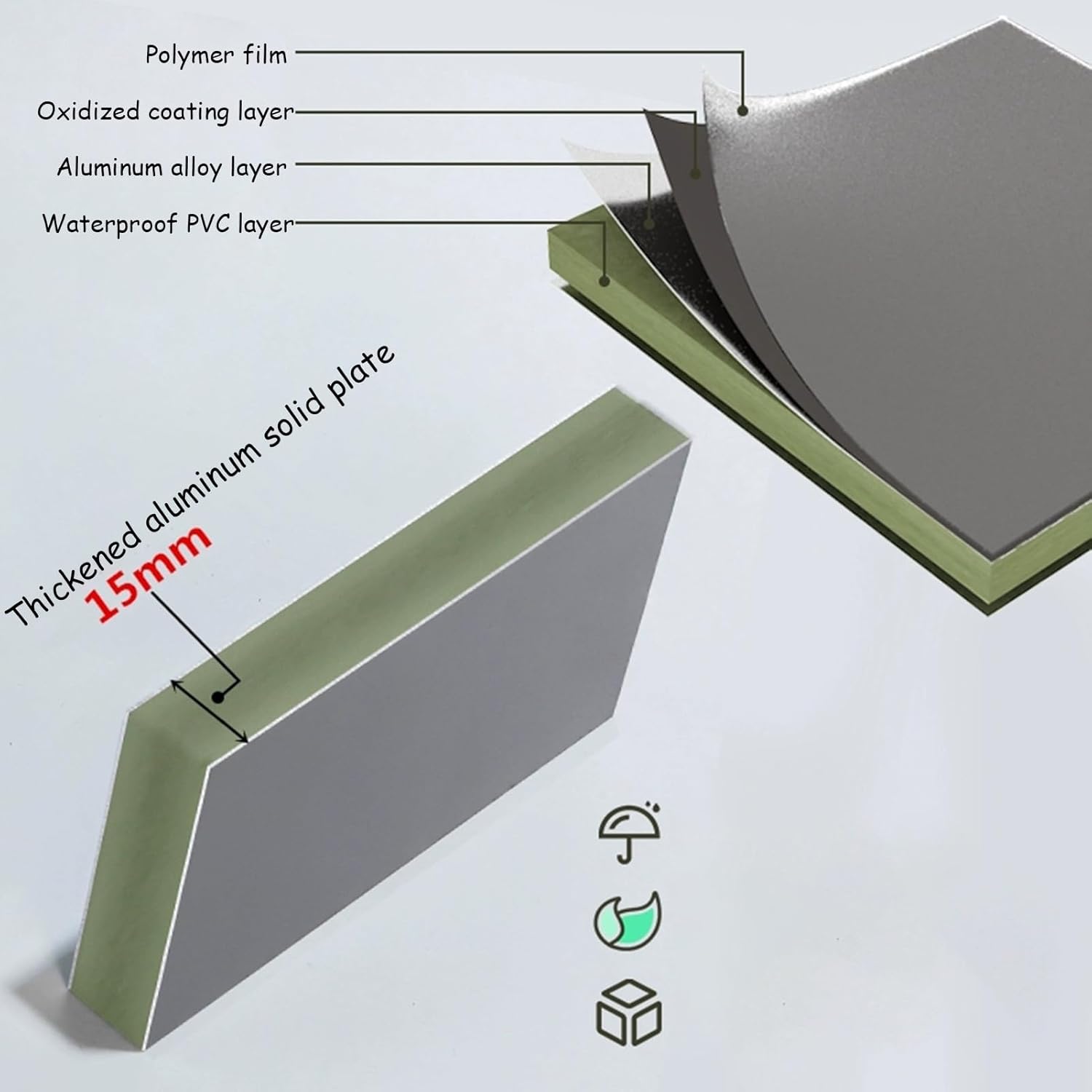 Polymer film
Oxidized coating layer
Aluminum alloy layer
Waterproof PVC layer

Thickened aluminum solid plate
15mm