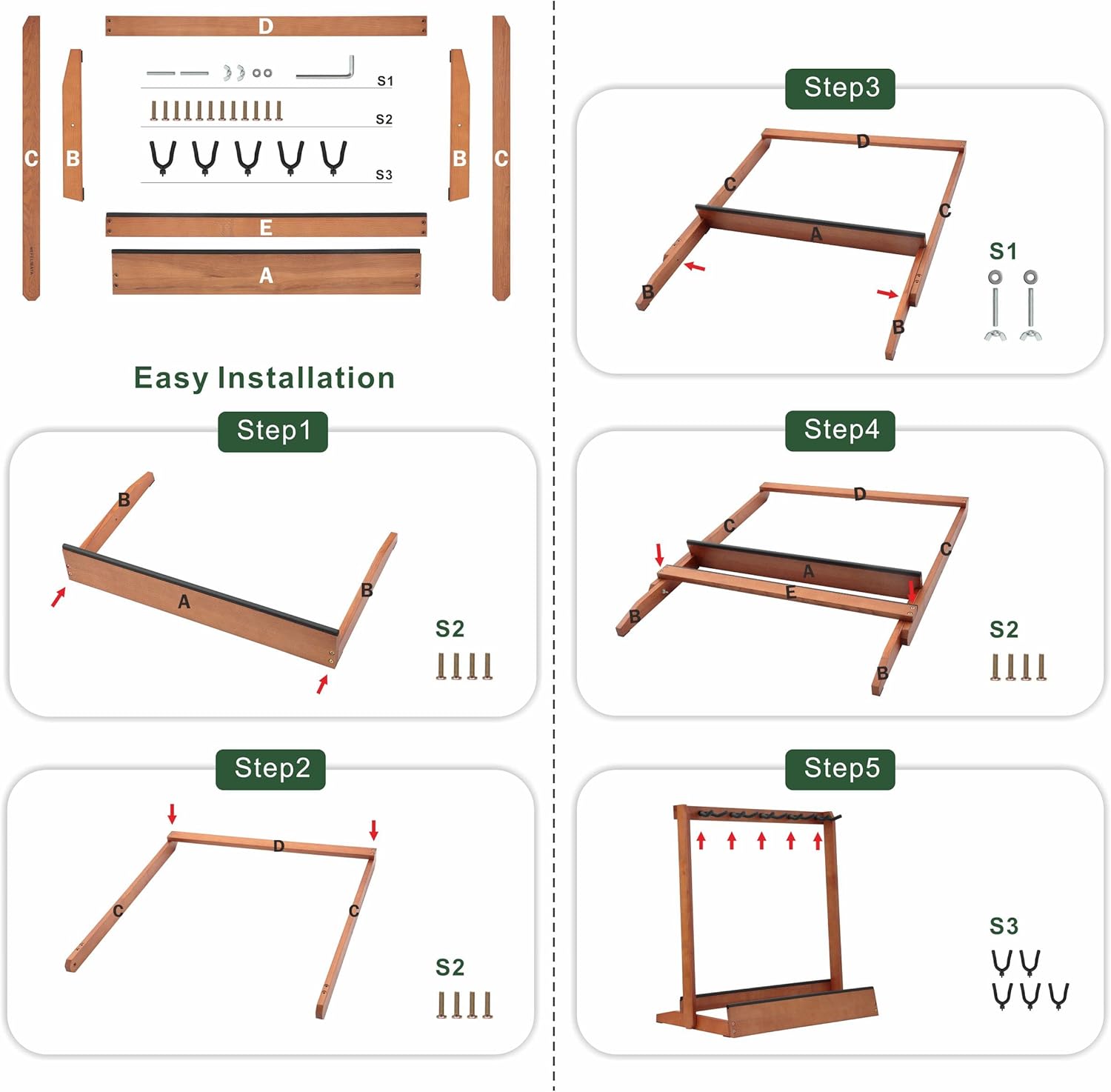 D
C
B
S1
S2
S3
B
C
E
A

Easy Installation

Step1
B
A
B
S2

Step2
D
C
C
S2

Step3
D
C
C
A
B
B
S1

Step4
D
C
C
A
E
B
B
S2

Step5
S3