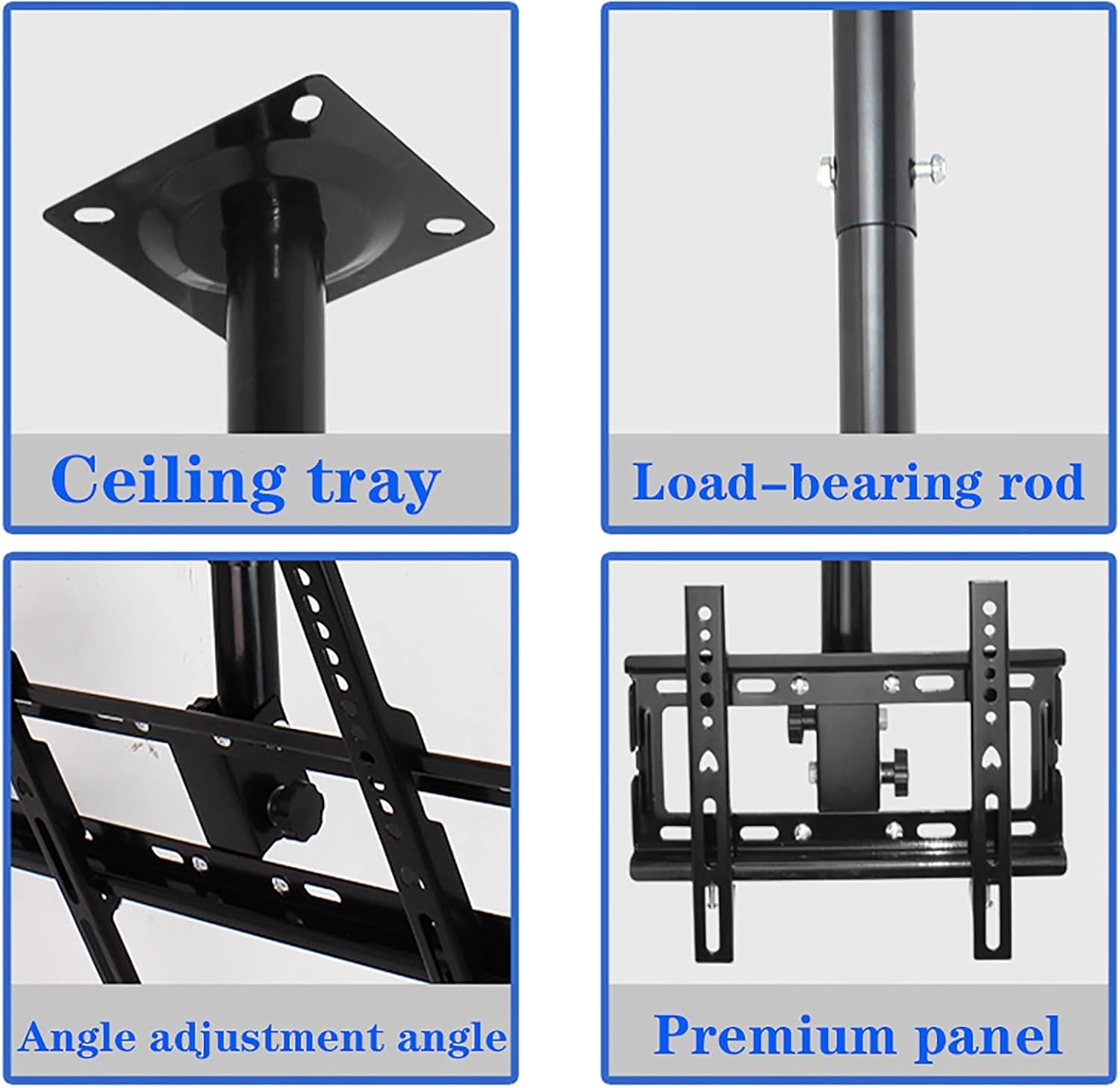 Ceiling tray

Load-bearing rod

Angle adjustment angle

Premium panel