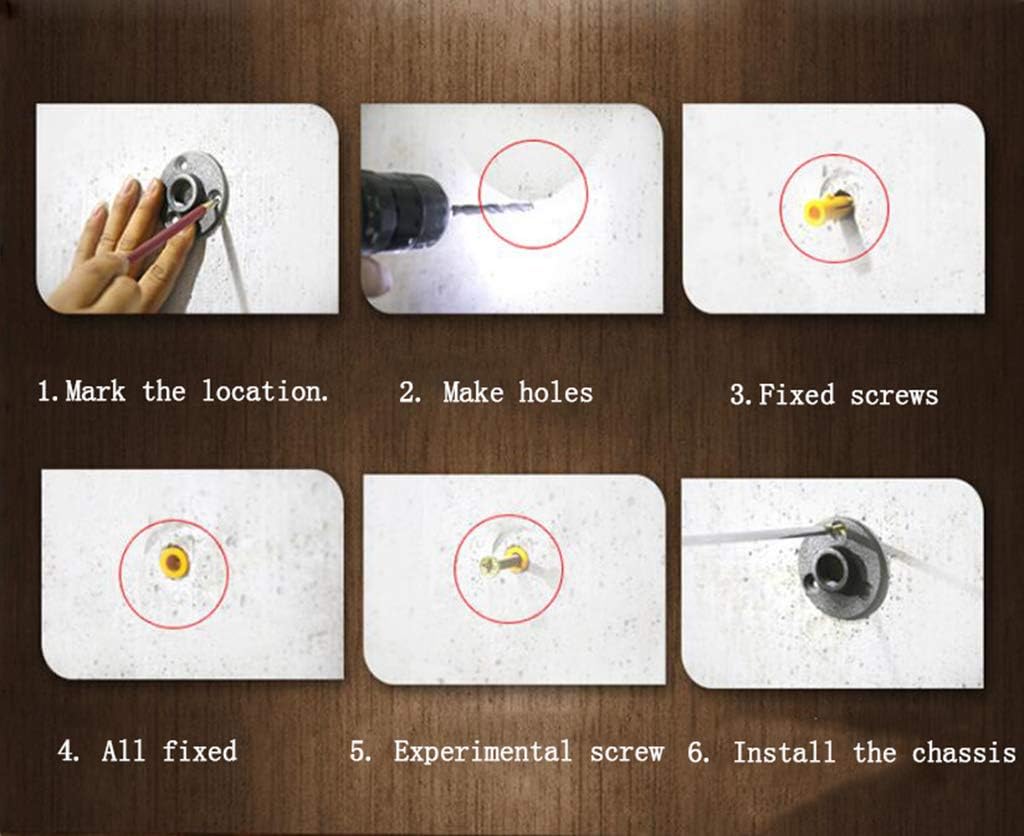 1. Mark the location.

2. Make holes

3. Fixed screws

4. All fixed

5. Experimental screw

6. Install the chassis