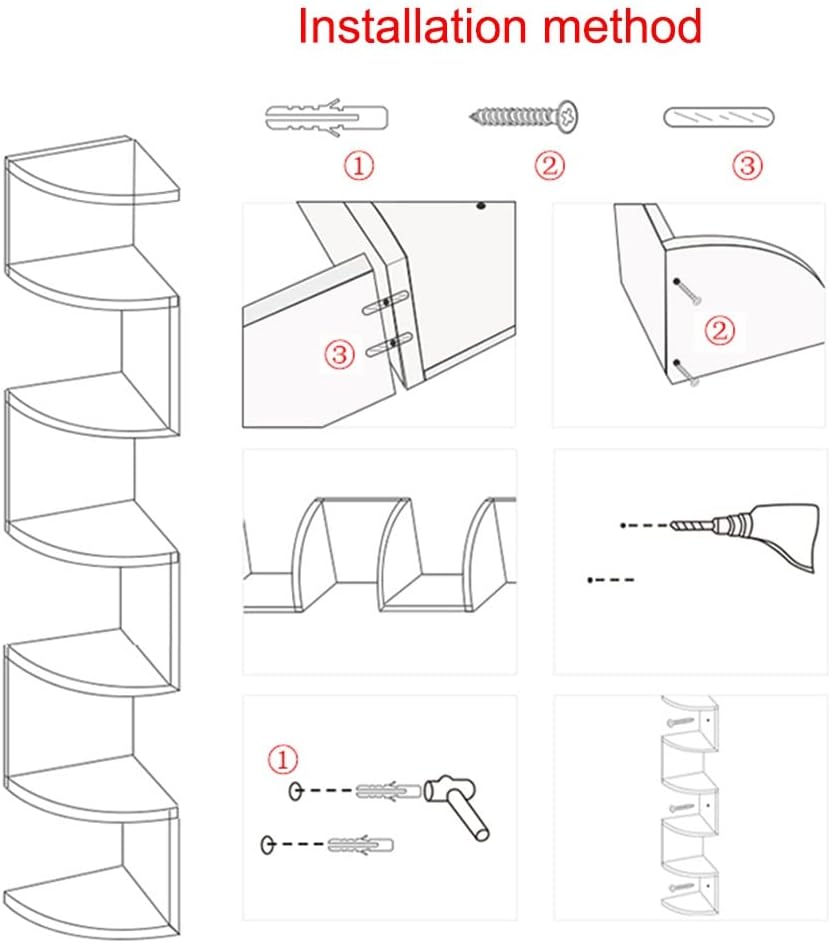 Installation method

①

②

③

③

②

①