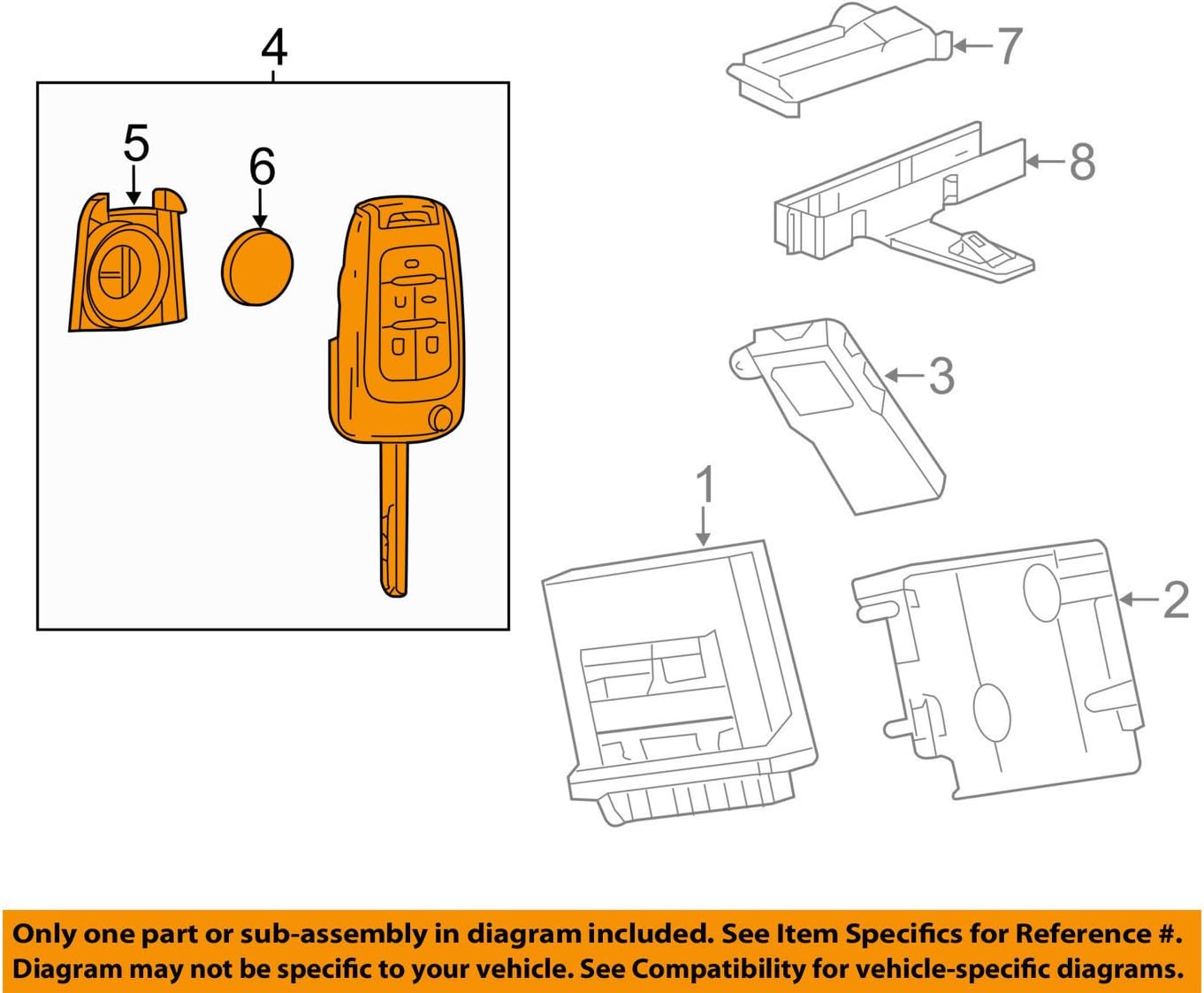 4
5
6
7
8
3
1
2

Only one part or sub-assembly in diagram included. See Item Specifics for Reference #.
Diagram may not be specific to your vehicle. See Compatibility for vehicle-specific diagrams.