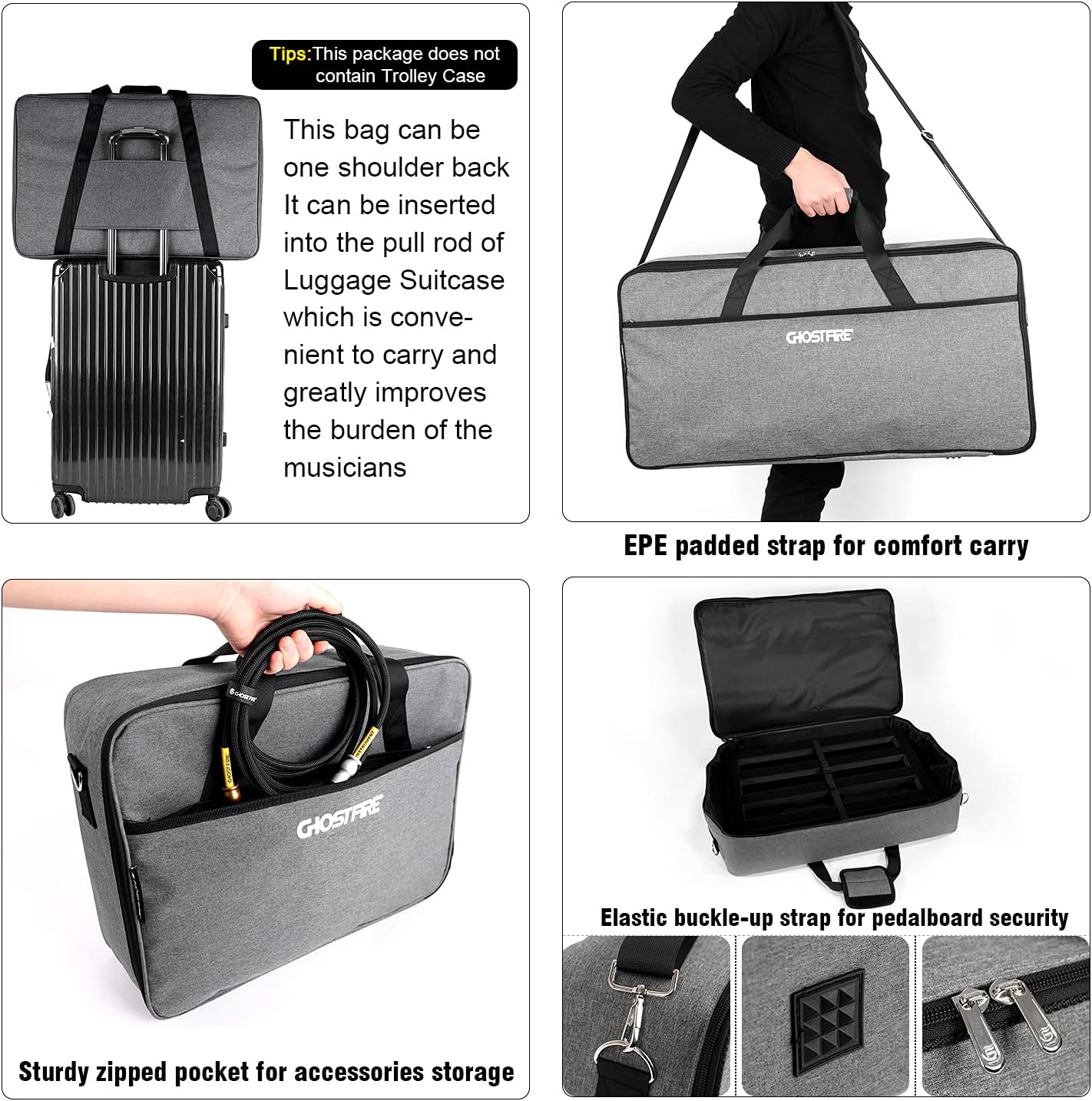 Tips:This package does not contain Trolley Case

This bag can be one shoulder back It can be inserted into the pull rod of Luggage Suitcase which is convenient to carry and greatly improves the burden of the musicians

GHOSTFIRE

EPE padded strap for comfort carry

GHOSTFIRE

GHOSTFIRE

Sturdy zipped pocket for accessories storage

Elastic buckle-up strap for pedalboard security