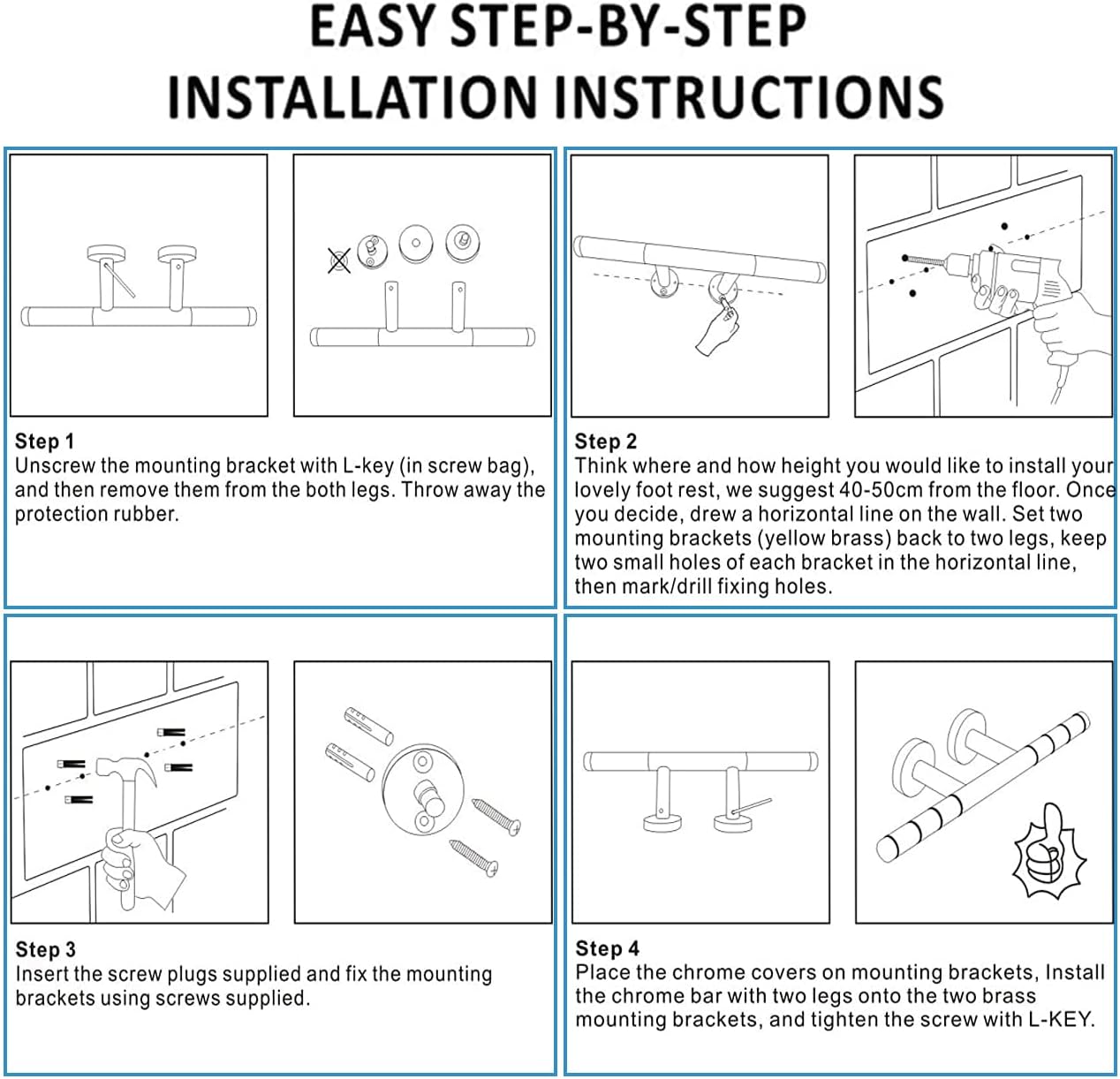 EASY STEP-BY-STEP
INSTALLATION INSTRUCTIONS

Step 1
Unscrew the mounting bracket with L-key (in screw bag), and then remove them from the both legs. Throw away the protection rubber.

Step 2
Think where and how height you would like to install your lovely foot rest, we suggest 40-50cm from the floor. Once you decide, drew a horizontal line on the wall. Set two mounting brackets (yellow brass) back to two legs, keep two small holes of each bracket in the horizontal line, then mark/drill fixing holes.

Step 3
Insert the screw plugs supplied and fix the mounting brackets using screws supplied.

Step 4
Place the chrome covers on mounting brackets, Install the chrome bar with two legs onto the two brass mounting brackets, and tighten the screw with L-KEY.