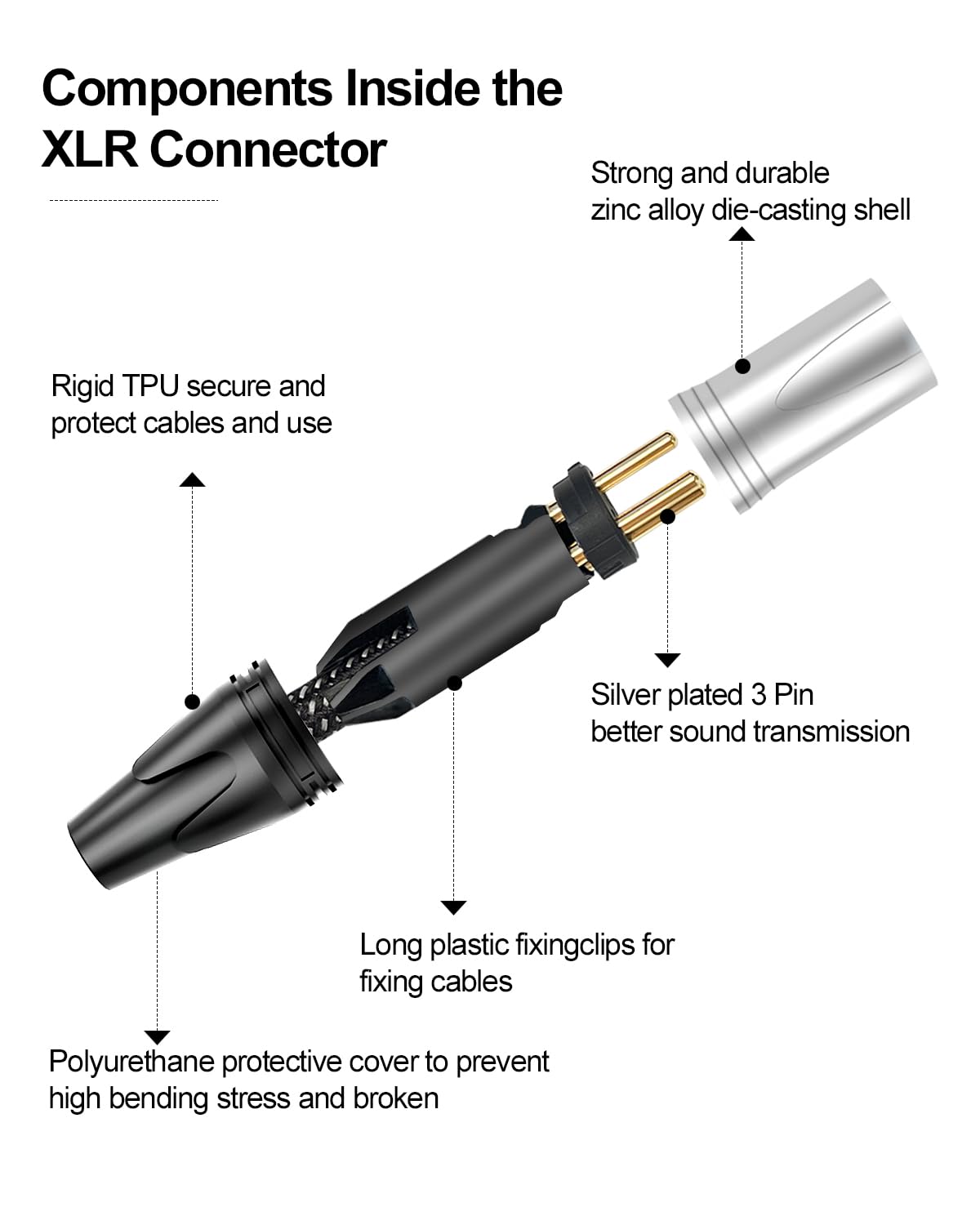 Components Inside the XLR Connector

Strong and durable zinc alloy die-casting shell

Rigid TPU secure and protect cables and use

Silver plated 3 Pin better sound transmission

Long plastic fixingclips for fixing cables

Polyurethane protective cover to prevent high bending stress and broken