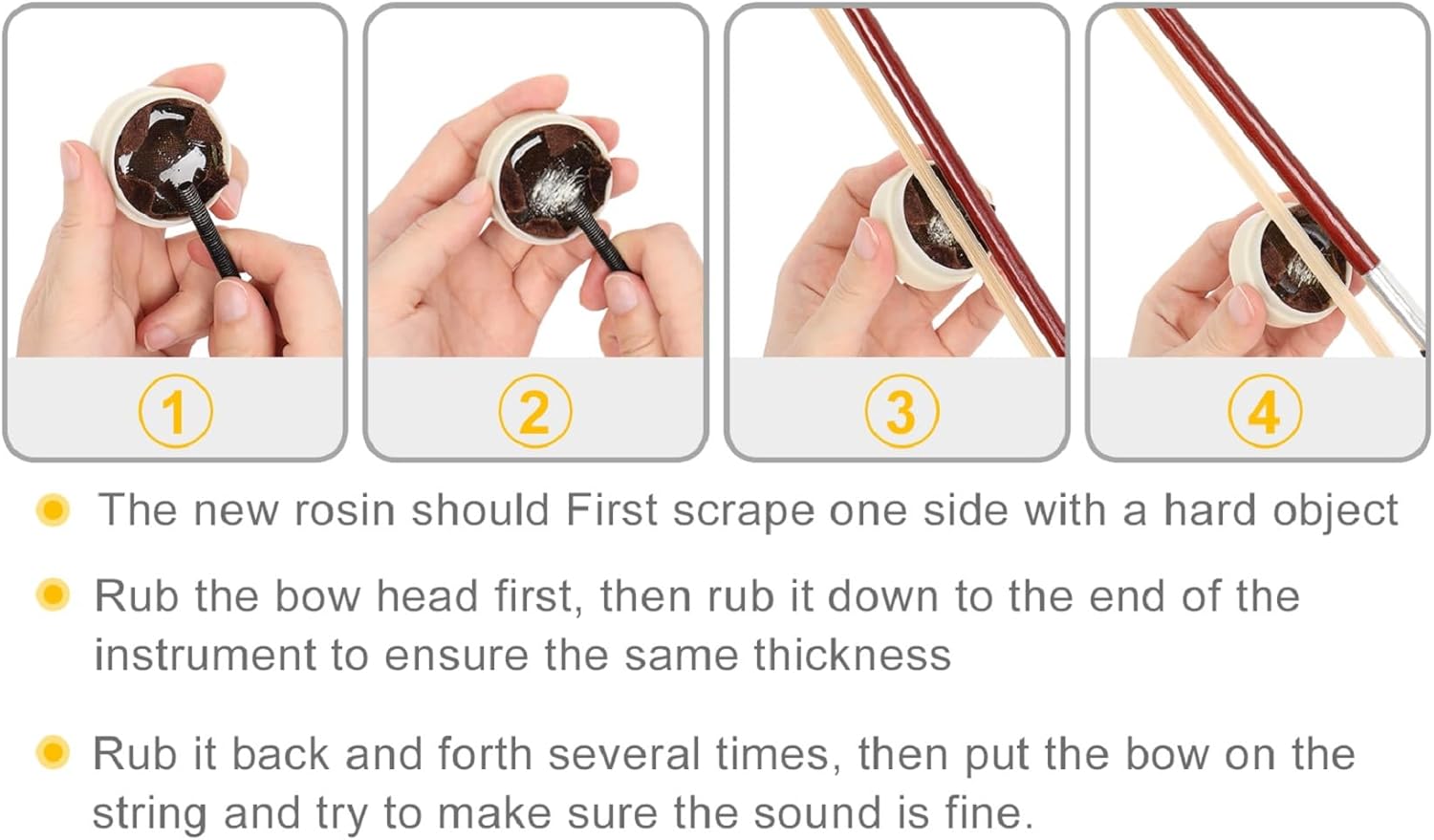 1

2

3

4

The new rosin should First scrape one side with a hard object

Rub the bow head first, then rub it down to the end of the instrument to ensure the same thickness

Rub it back and forth several times, then put the bow on the string and try to make sure the sound is fine.