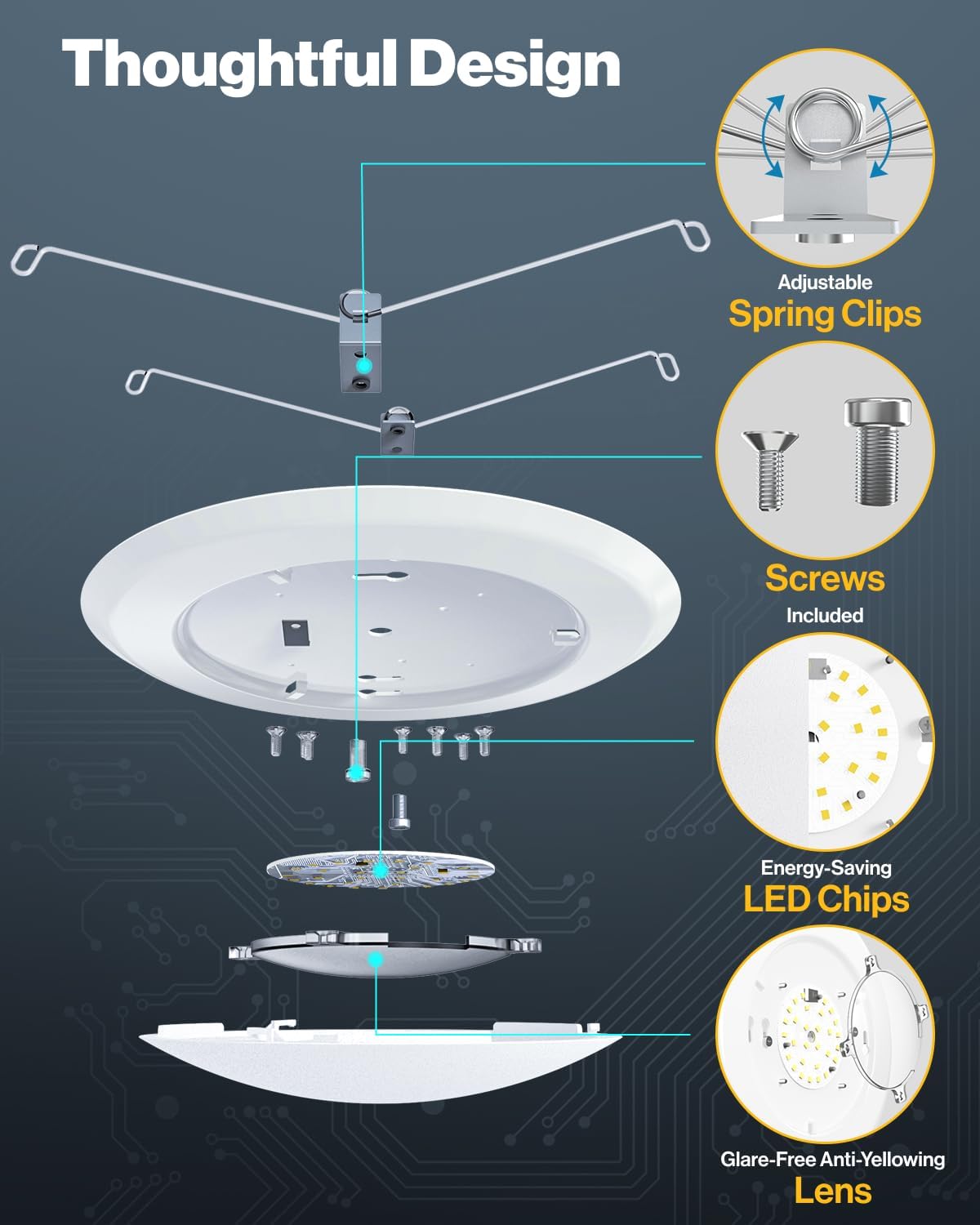 Thoughtful Design

Adjustable
Spring Clips

Screws
Included

Energy-Saving
LED Chips

Glare-Free Anti-Yellowing
Lens