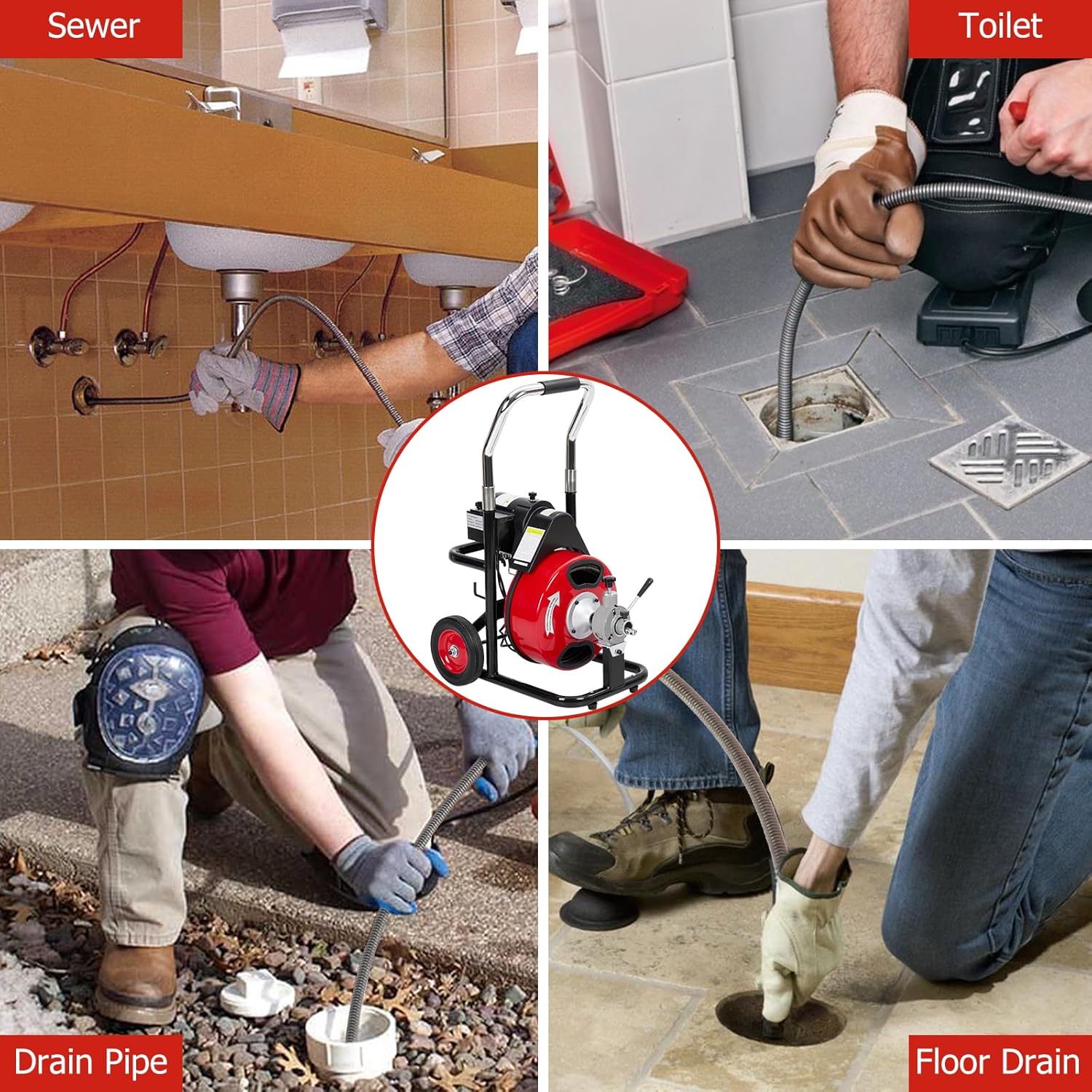 Sewer

Toilet

Drain Pipe

Floor Drain