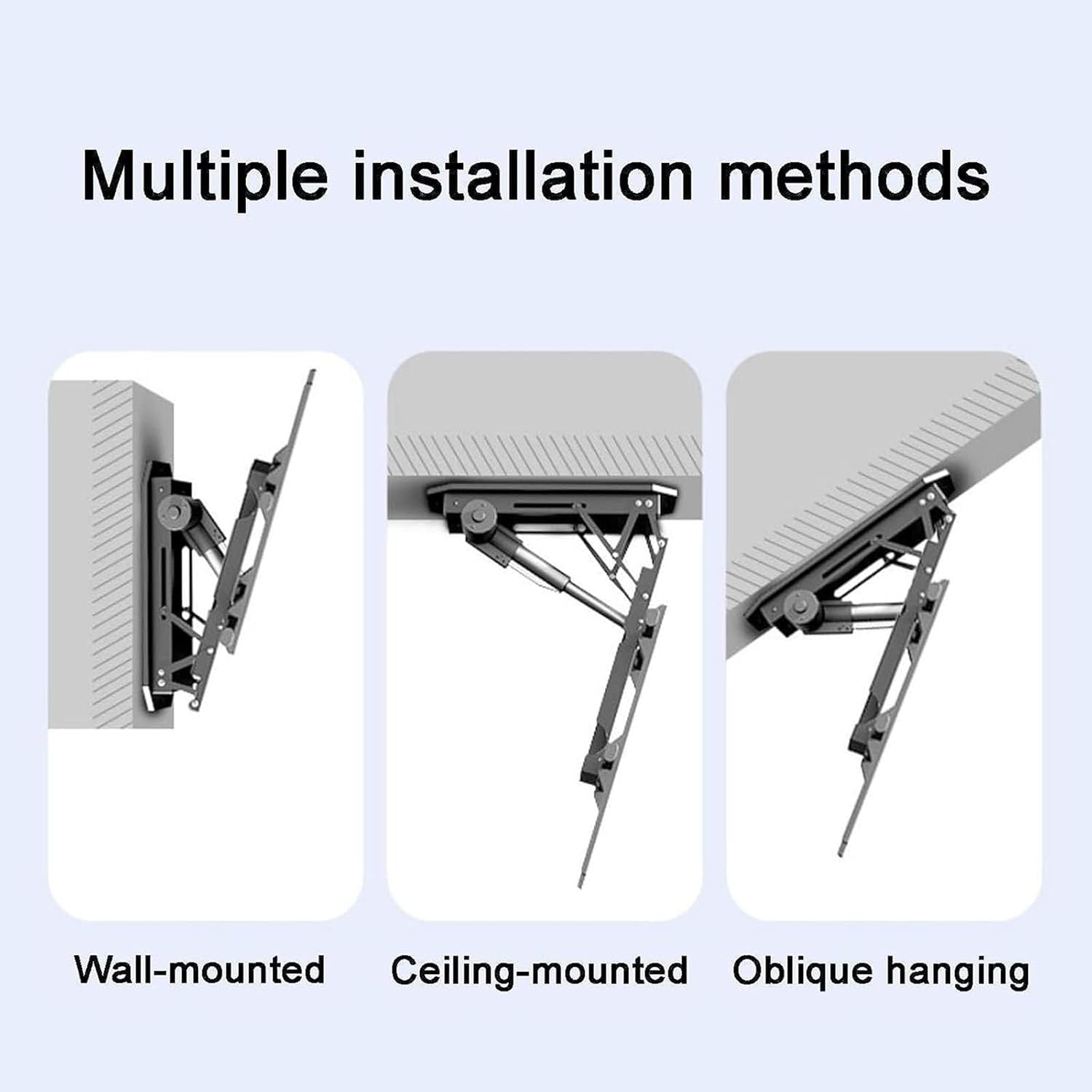 Multiple installation methods

Wall-mounted

Ceiling-mounted

Oblique hanging