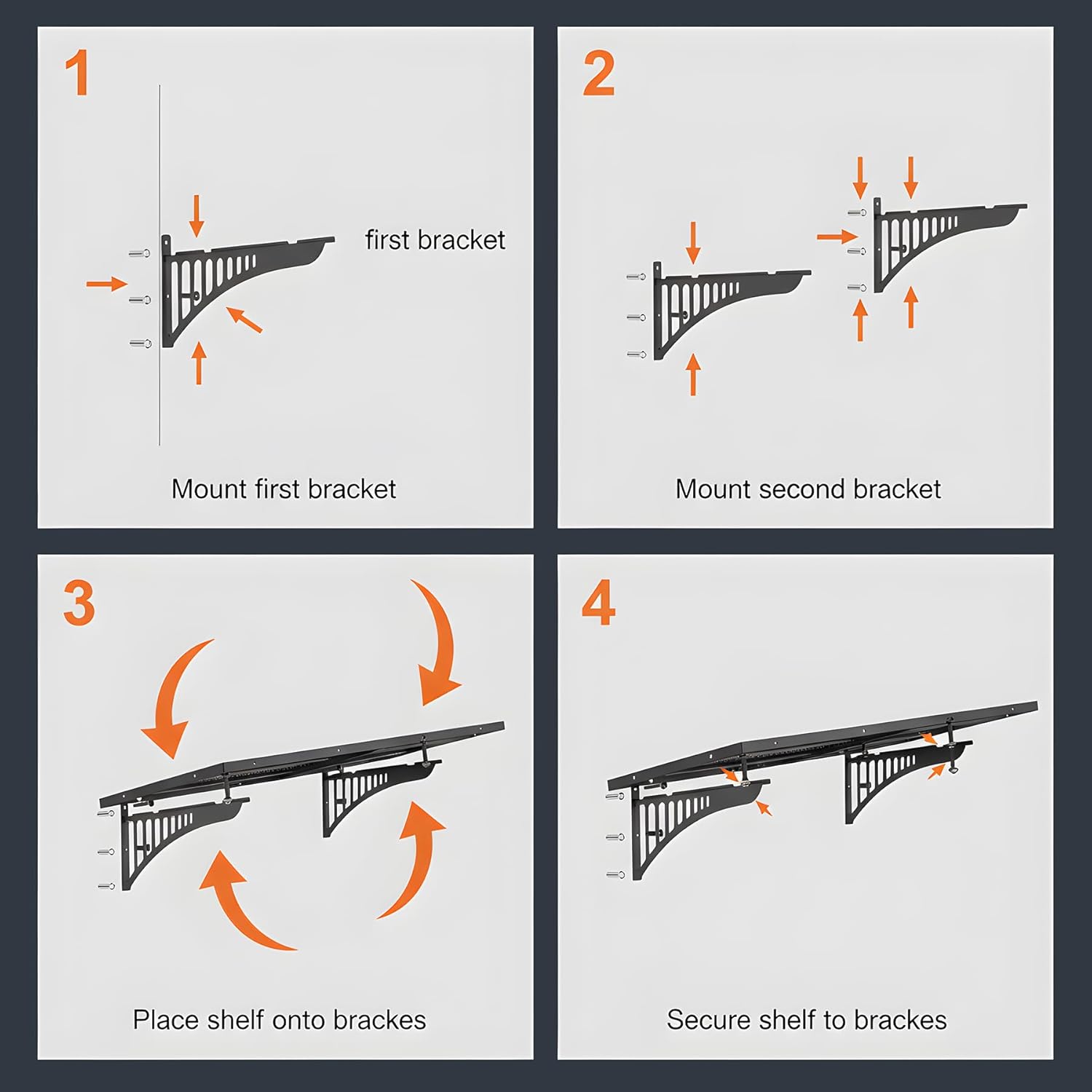 1

first bracket

Mount first bracket

2

Mount second bracket

3

Place shelf onto brackes

4

Secure shelf to brackes