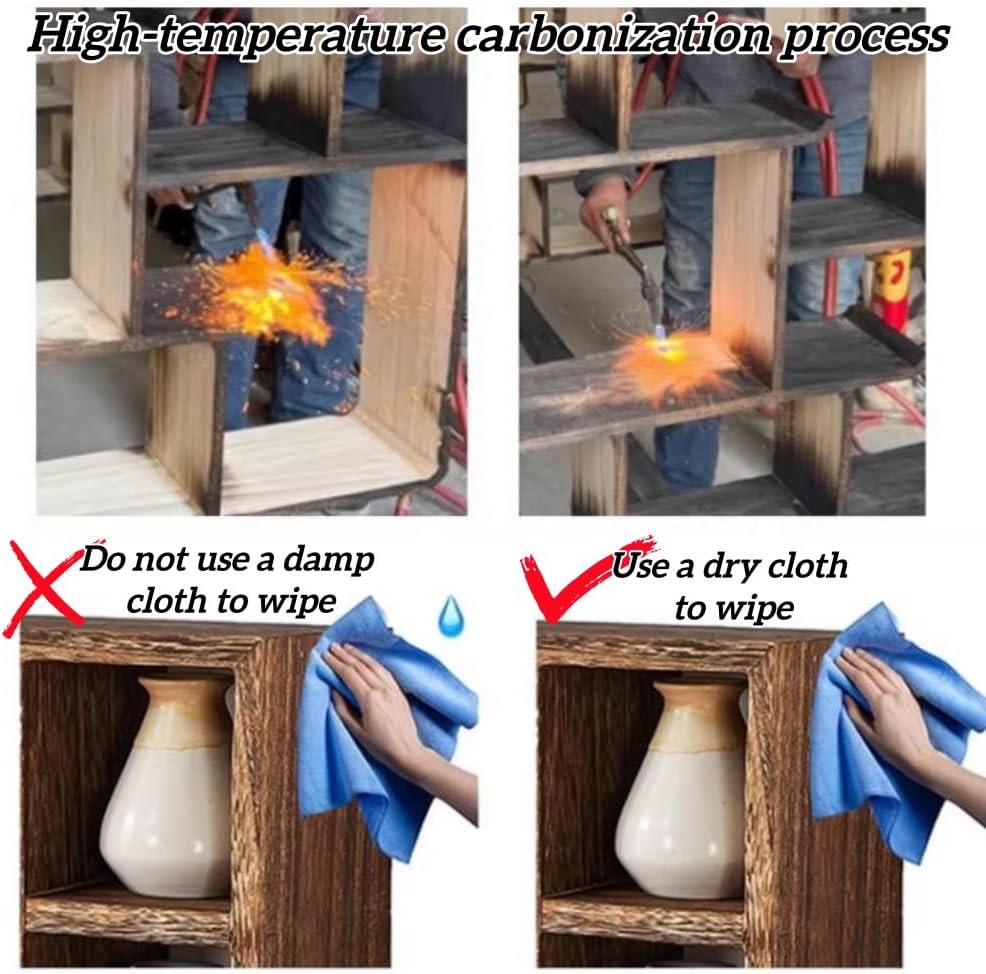 High-temperature carbonization process

Do not use a damp cloth to wipe

Use a dry cloth to wipe