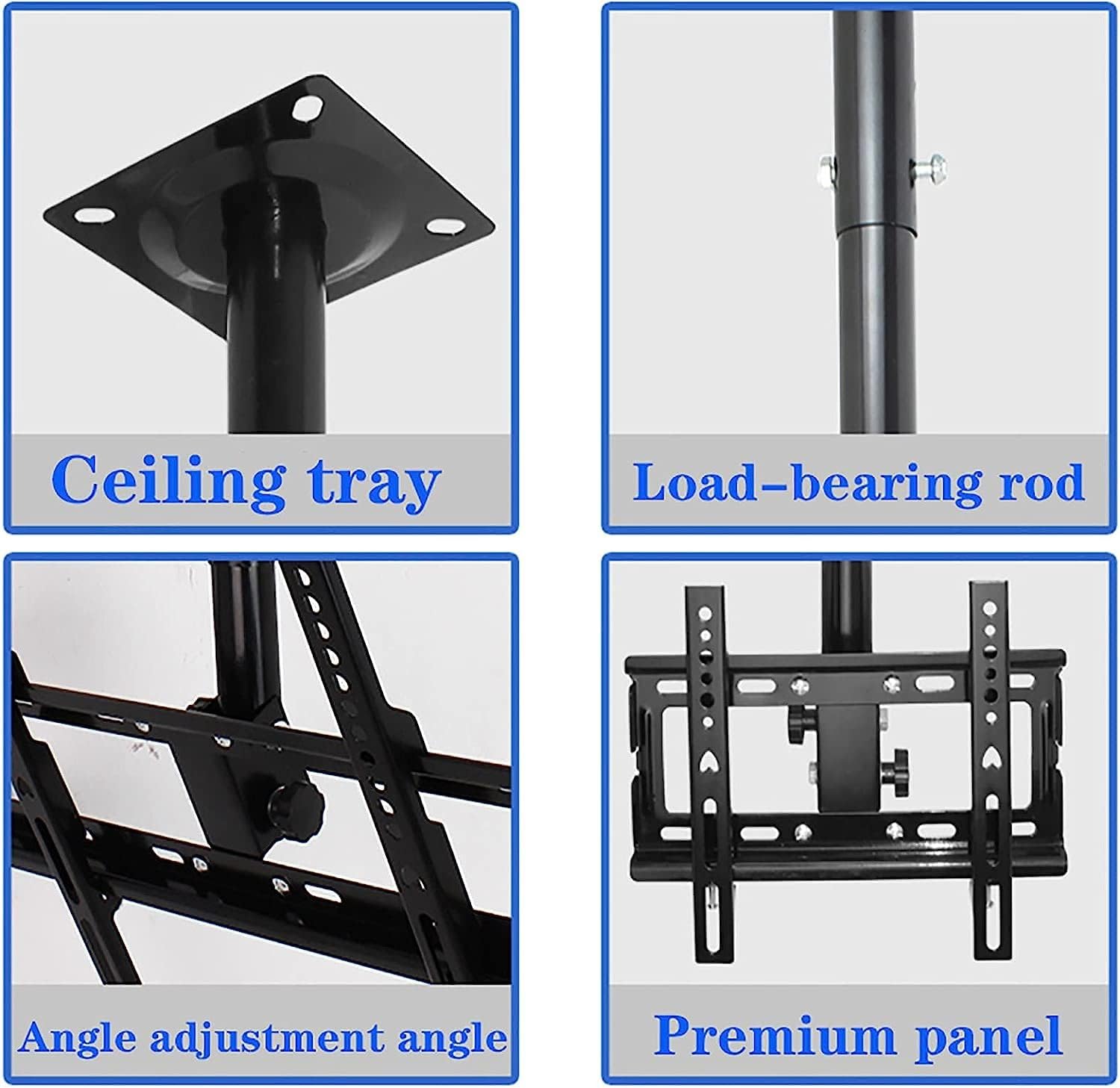 Ceiling tray

Load-bearing rod

Angle adjustment angle

Premium panel