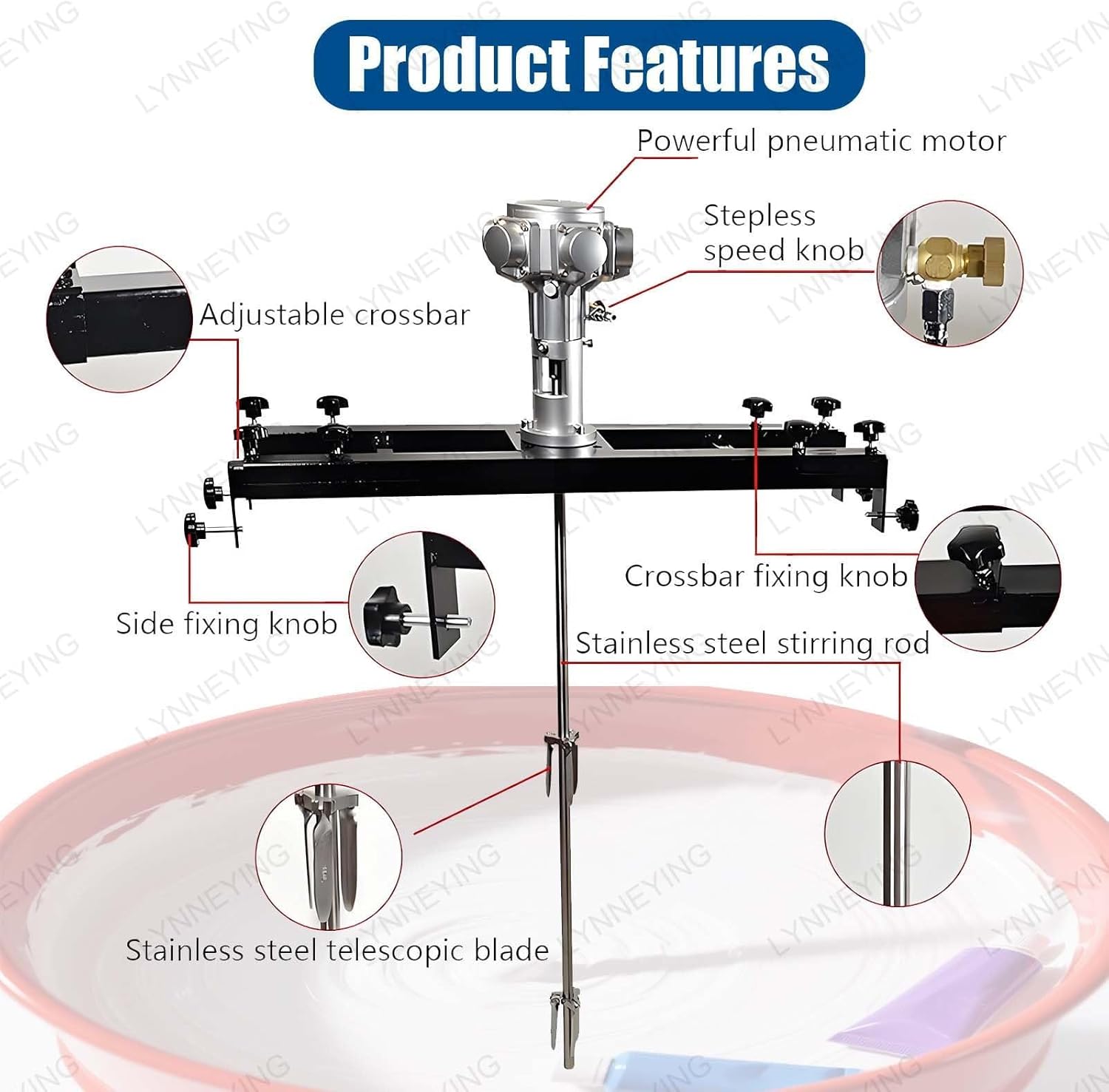 Product Features

Powerful pneumatic motor

Stepless speed knob

Adjustable crossbar

Crossbar fixing knob

Side fixing knob

Stainless steel stirring rod

Stainless steel telescopic blade

LYNNEYING