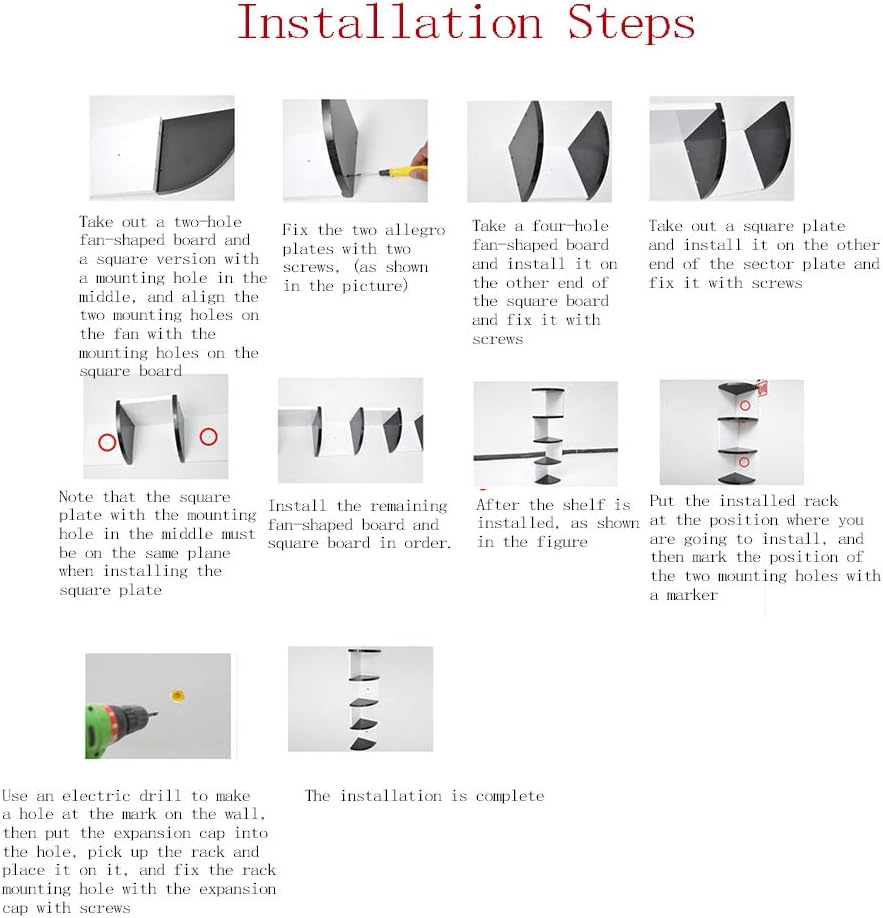 Installation Steps

Take out a two-hole fan-shaped board and a square version with a mounting hole in the middle, and align the two mounting holes on the fan with the mounting holes on the square board

Fix the two allegro plates with two screws, (as shown in the picture)

Take a four-hole fan-shaped board and install it on the other end of the square board and fix it with screws

Take out a square plate and install it on the other end of the sector plate and fix it with screws

Note that the square plate with the mounting hole in the middle must be on the same plane when installing the square plate

Install the remaining fan-shaped board and square board in order.

After the shelf is installed, as shown in the figure

Put the installed rack at the position where you are going to install, and then mark the position of the two mounting holes with a marker

Use an electric drill to make a hole at the mark on the wall, then put the expansion cap into the hole, pick up the rack and place it on it, and fix the rack mounting hole with the expansion cap with screws

The installation is complete