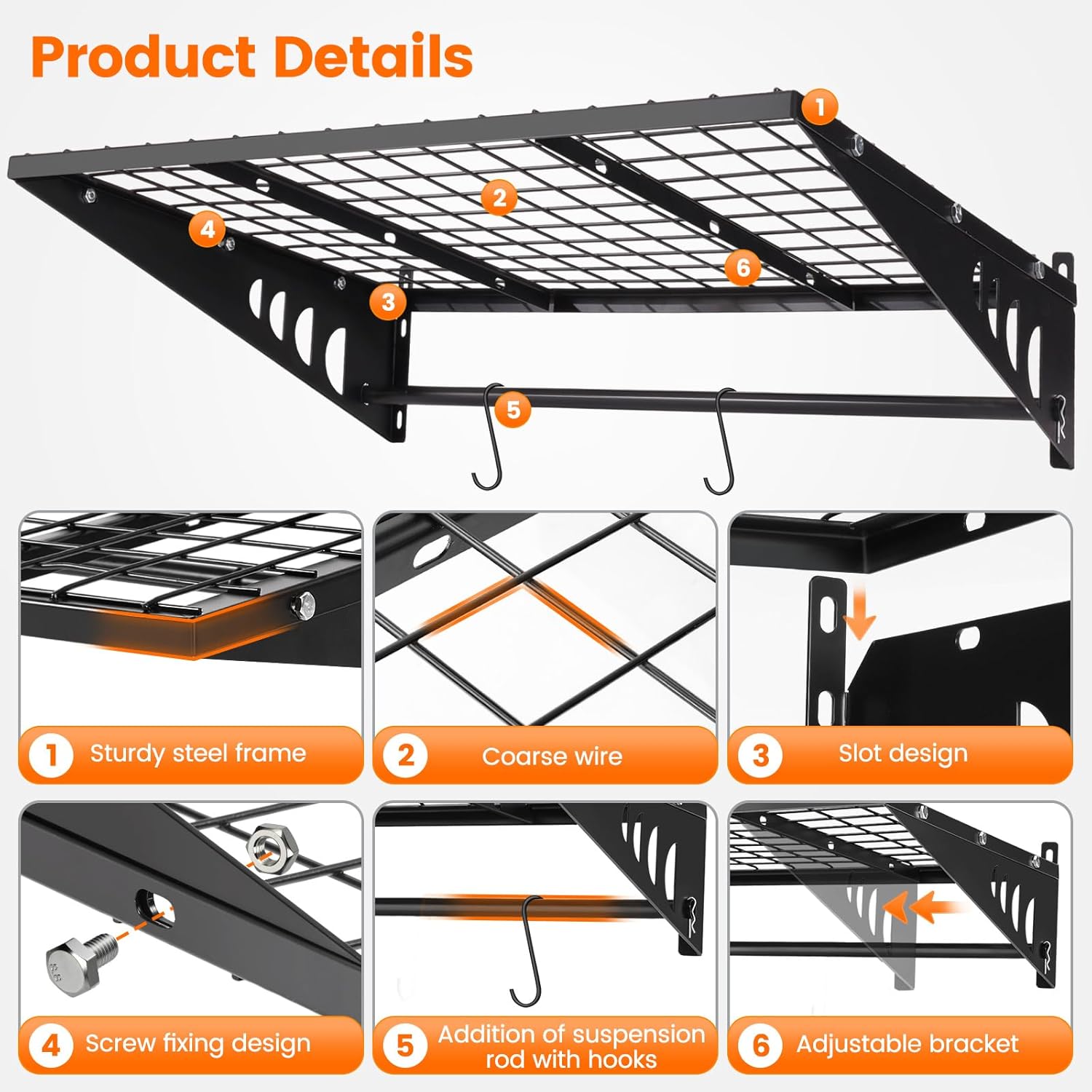 Product Details

1
2
4
6
3
5

1 Sturdy steel frame

2 Coarse wire

3 Slot design

4 Screw fixing design

5 Addition of suspension rod with hooks

6 Adjustable bracket