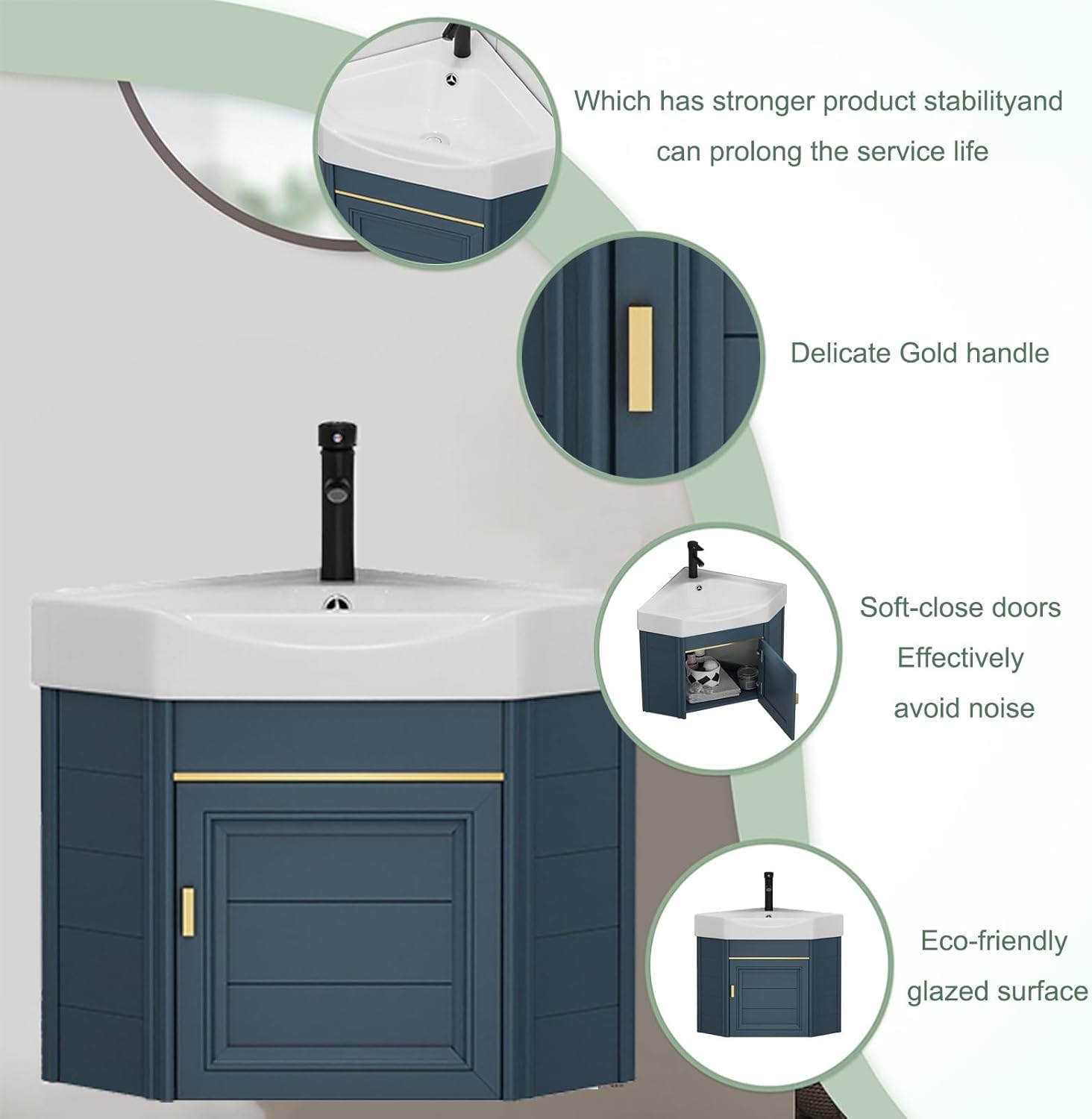 Which has stronger product stabilityand can prolong the service life

Delicate Gold handle

Soft-close doors
Effectively
avoid noise

Eco-friendly
glazed surface