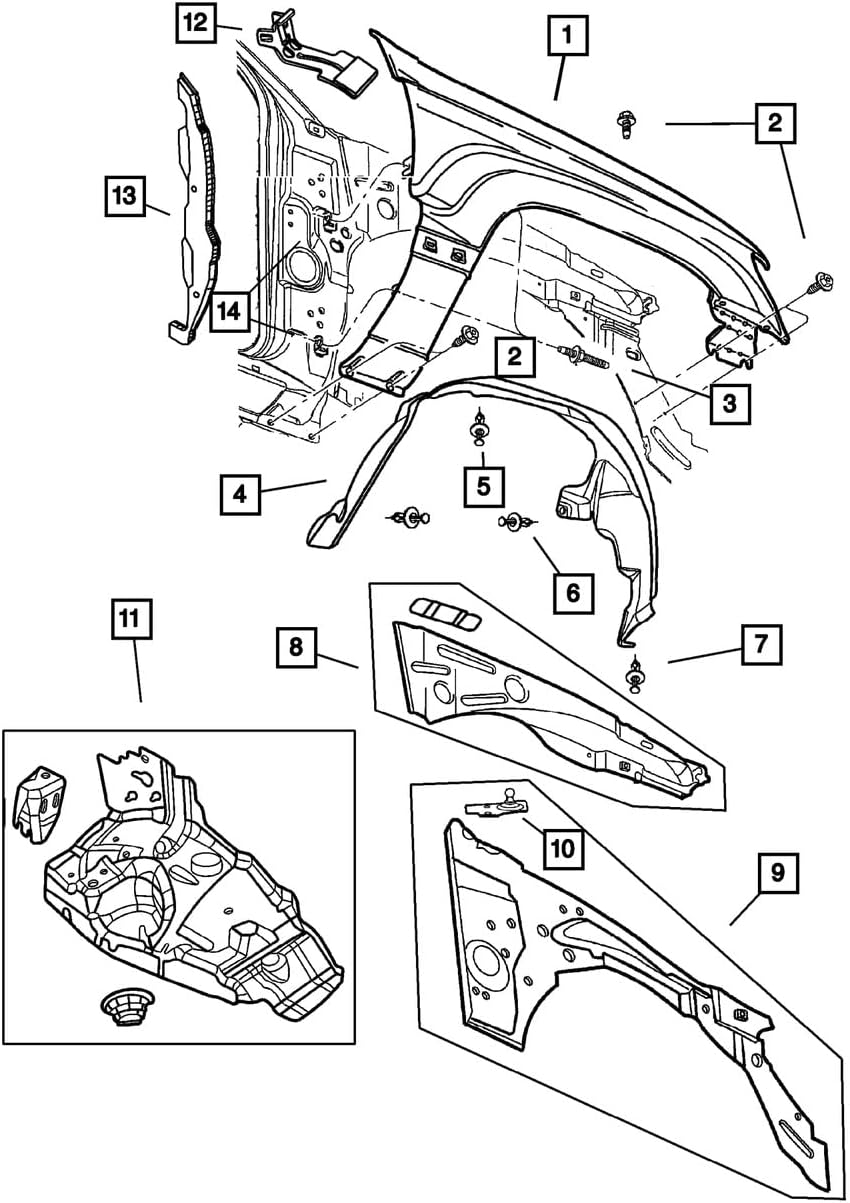 12
1
2
13
14
2
3
4
5
6
11
8
7
10
9