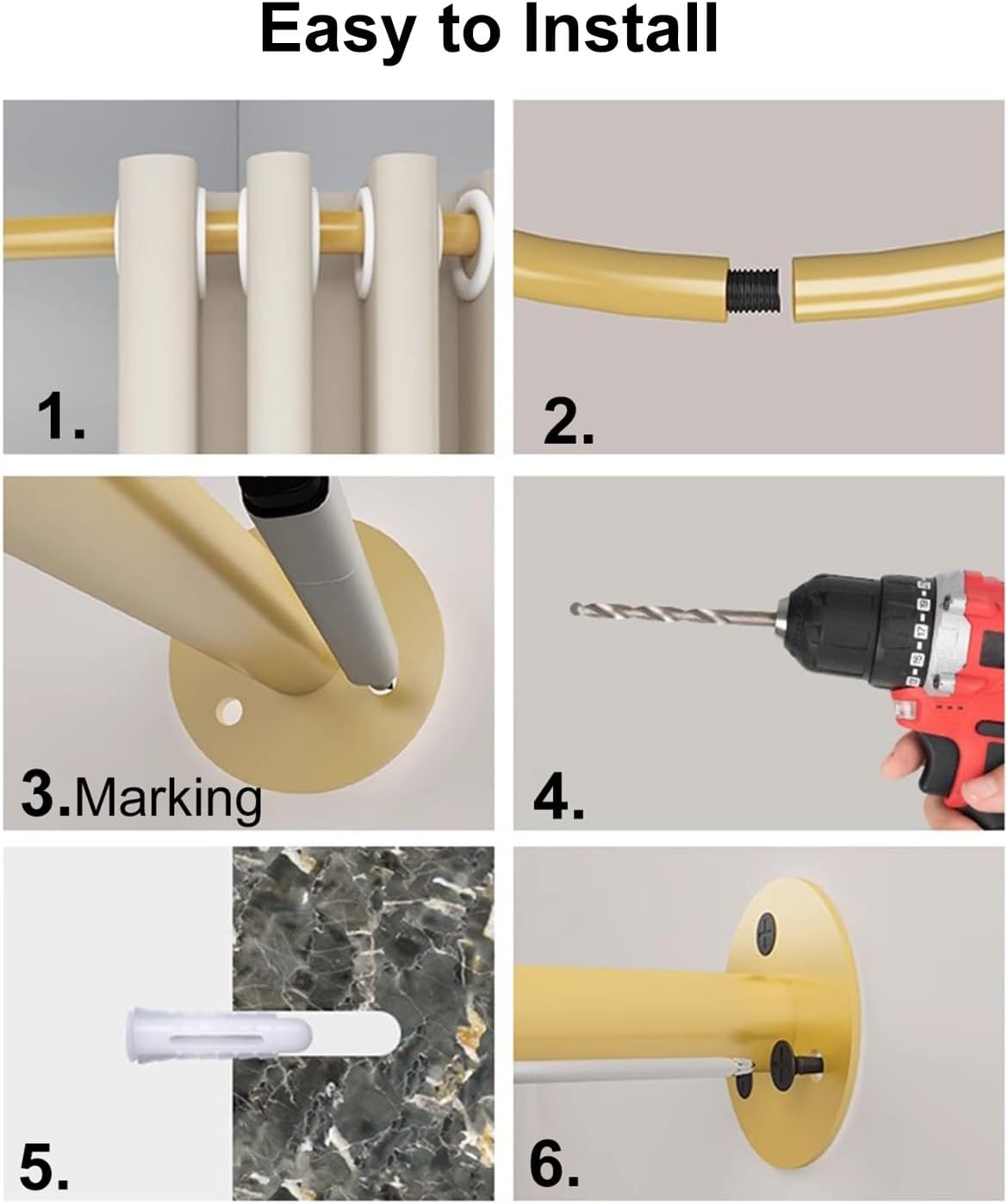 Easy to Install

1.

2.

3.Marking

4.

5.

6.