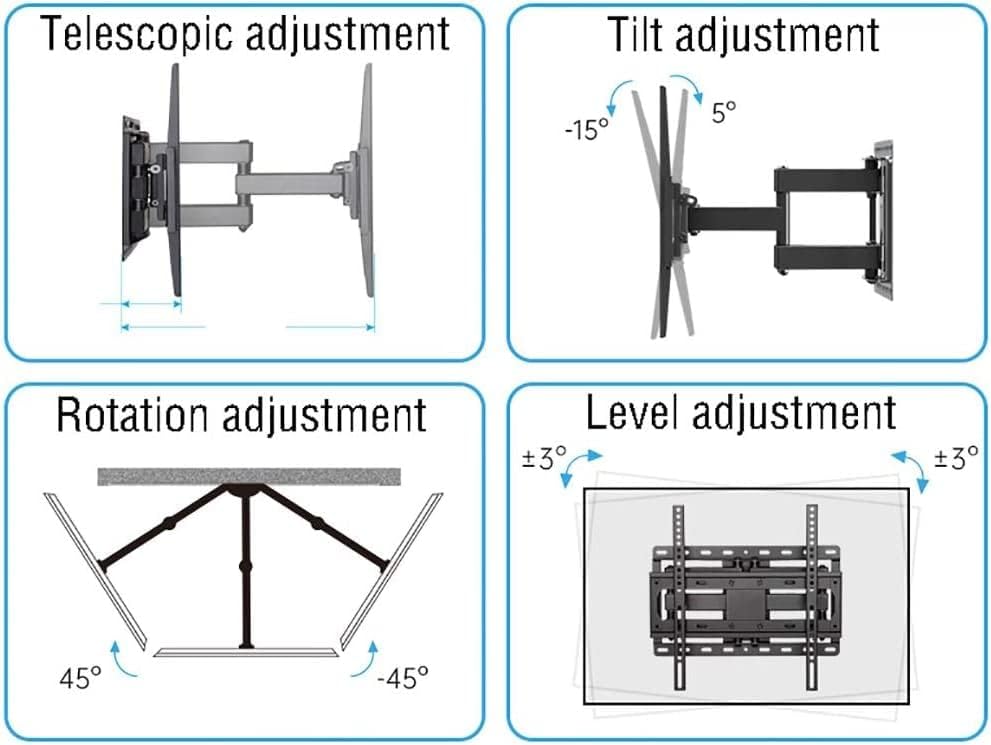 Telescopic adjustment

Tilt adjustment

-15°

5°

Rotation adjustment

45°

-45°

Level adjustment

±3°

±3°