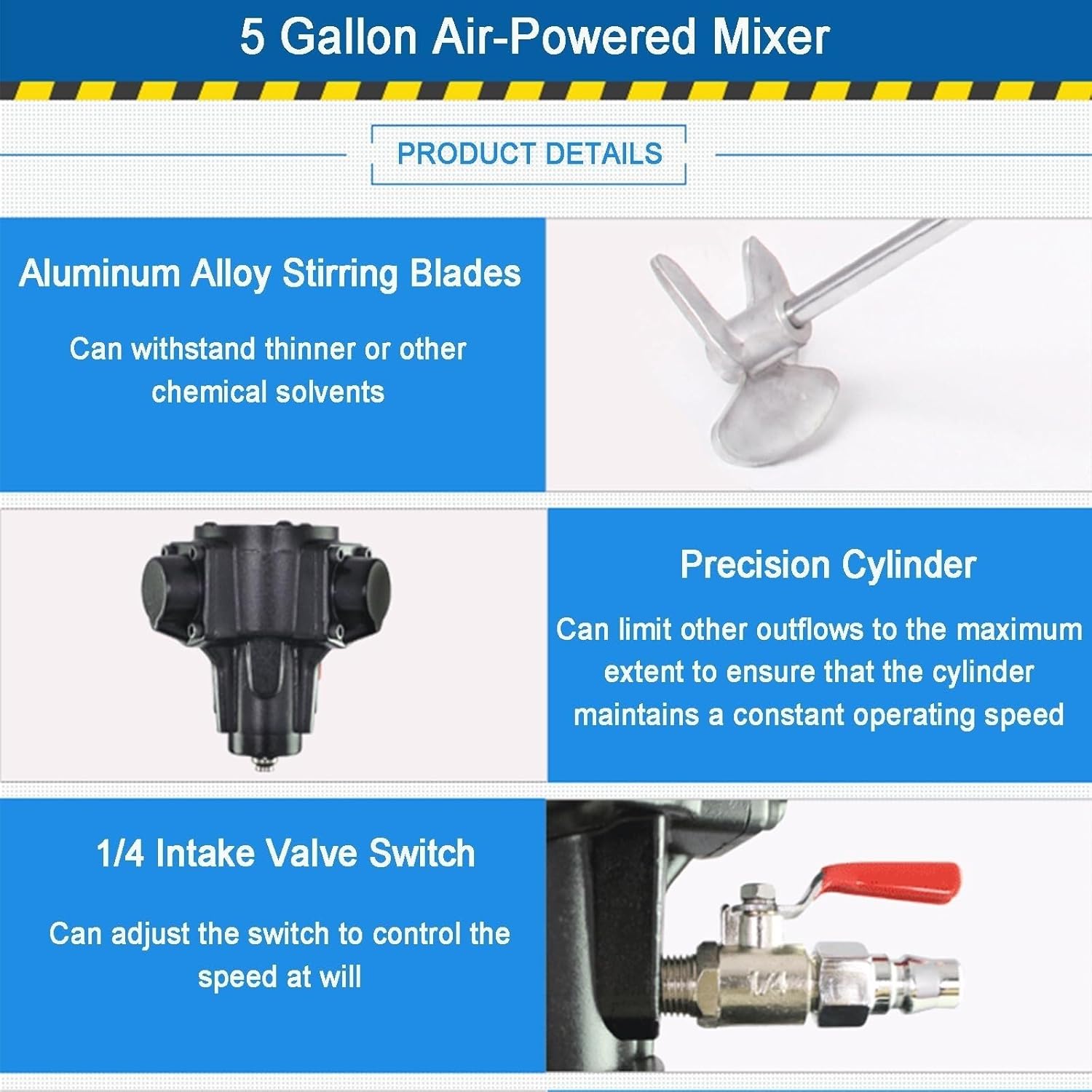 5 Gallon Air-Powered Mixer

PRODUCT DETAILS

Aluminum Alloy Stirring Blades

Can withstand thinner or other chemical solvents

Precision Cylinder

Can limit other outflows to the maximum extent to ensure that the cylinder maintains a constant operating speed

1/4 Intake Valve Switch

Can adjust the switch to control the speed at will

1/4