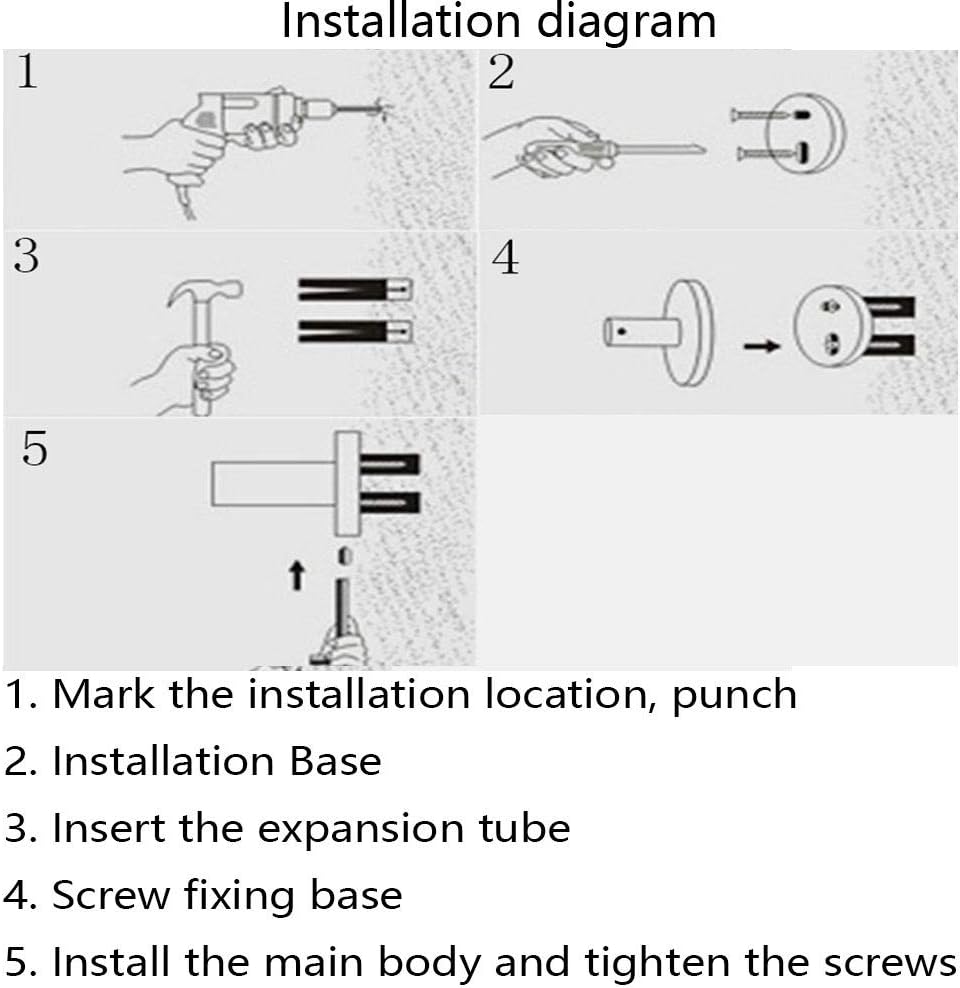 Installation diagram

1

2

3

4

5

1. Mark the installation location, punch

2. Installation Base

3. Insert the expansion tube

4. Screw fixing base

5. Install the main body and tighten the screws