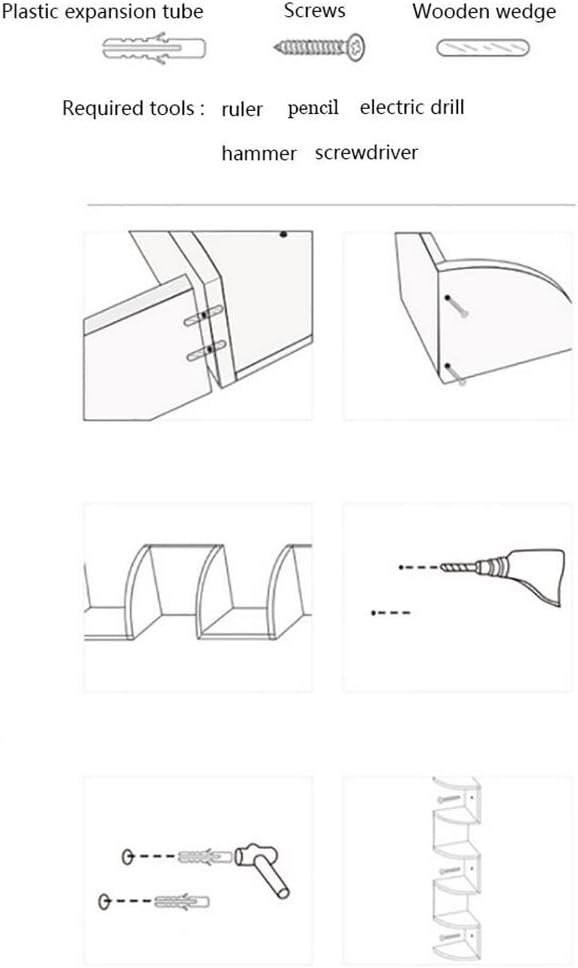 Plastic expansion tube Screws Wooden wedge

Required tools : ruler pencil electric drill

hammer screwdriver