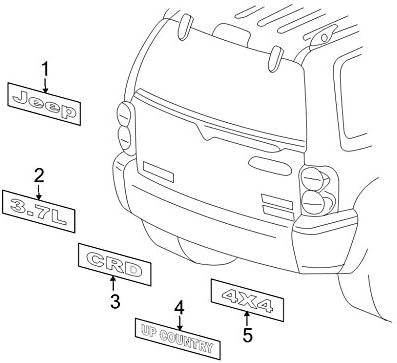 1
Jeep
2
3.7L
CRD
3
4
UP COUNTRY
4X4
5