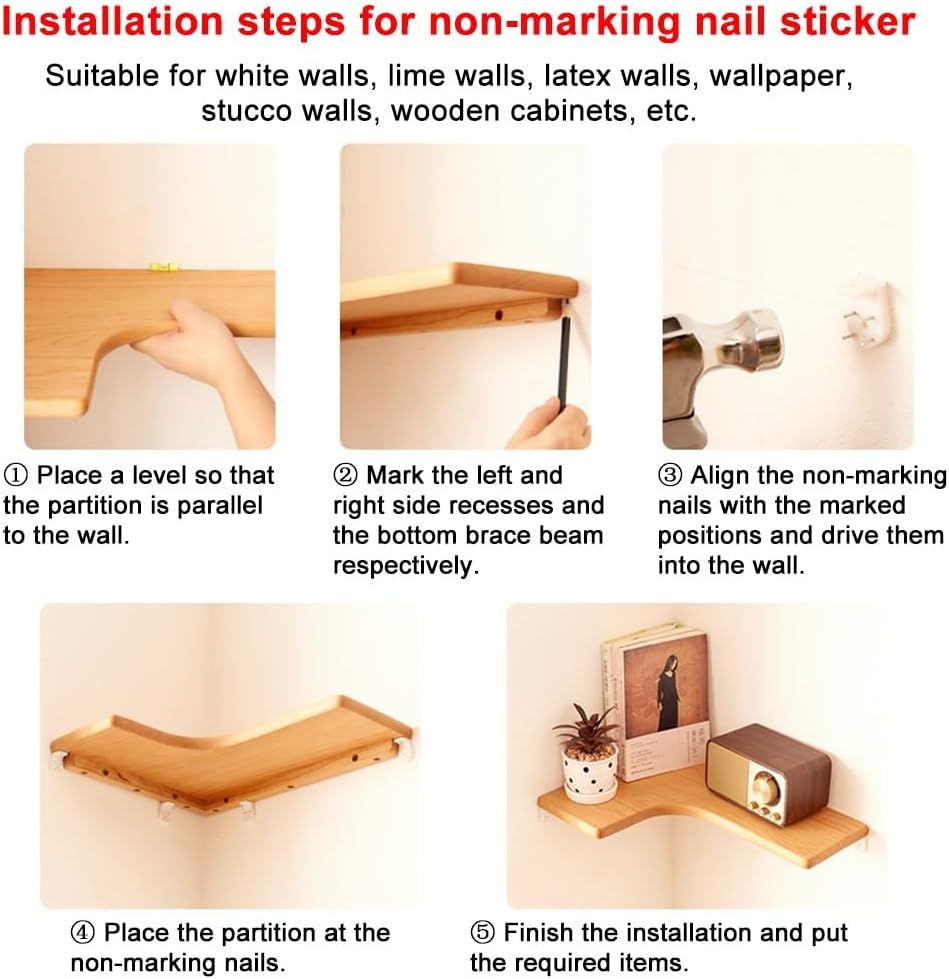 Installation steps for non-marking nail sticker

Suitable for white walls, lime walls, latex walls, wallpaper, stucco walls, wooden cabinets, etc.

① Place a level so that the partition is parallel to the wall.

② Mark the left and right side recesses and the bottom brace beam respectively.

③ Align the non-marking nails with the marked positions and drive them into the wall.

④ Place the partition at the non-marking nails.

⑤ Finish the installation and put the required items.