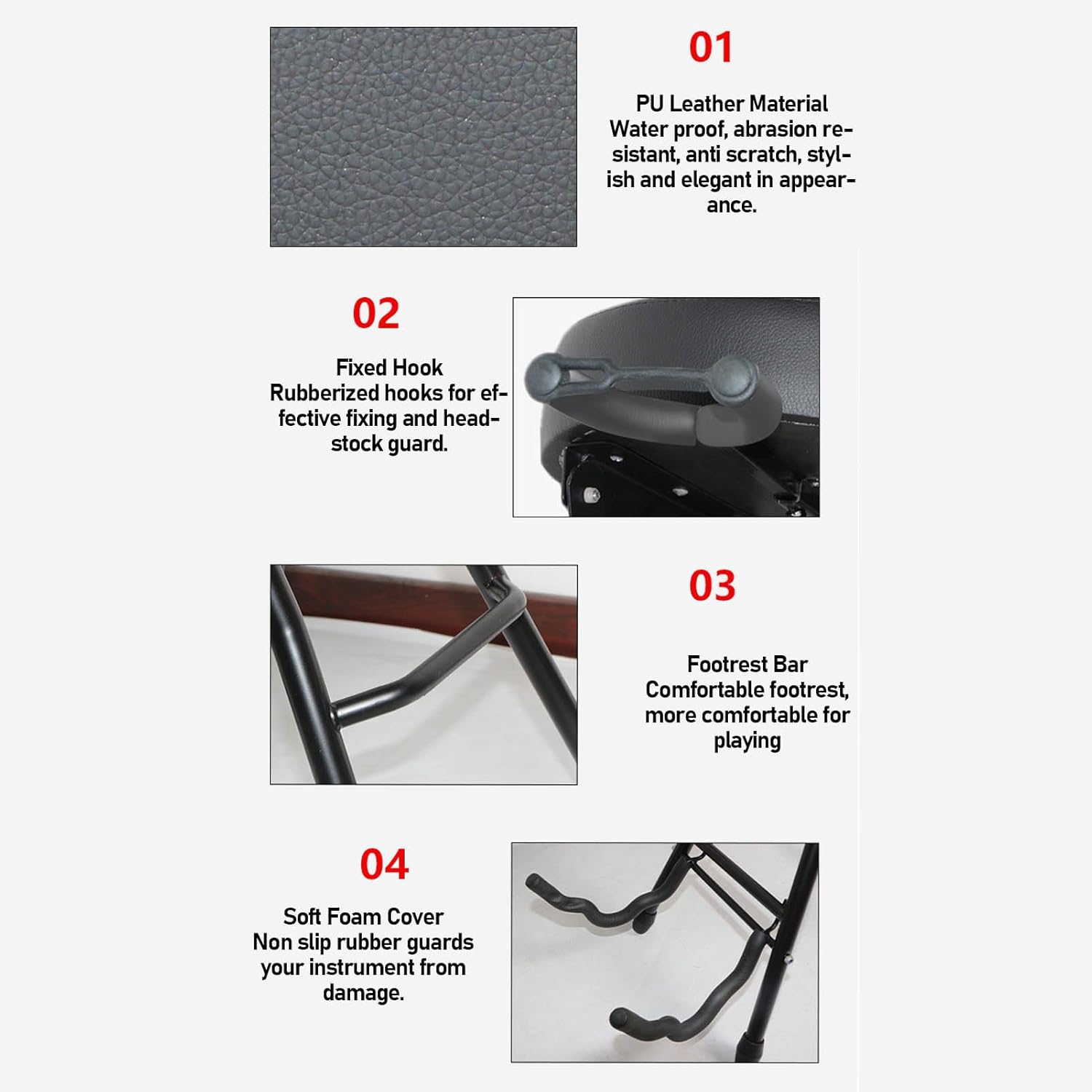 01

PU Leather Material
Water proof, abrasion resistant, anti scratch, stylish and elegant in appearance.

02

Fixed Hook
Rubberized hooks for effective fixing and headstock guard.

03

Footrest Bar
Comfortable footrest, more comfortable for playing

04

Soft Foam Cover
Non slip rubber guards your instrument from damage.