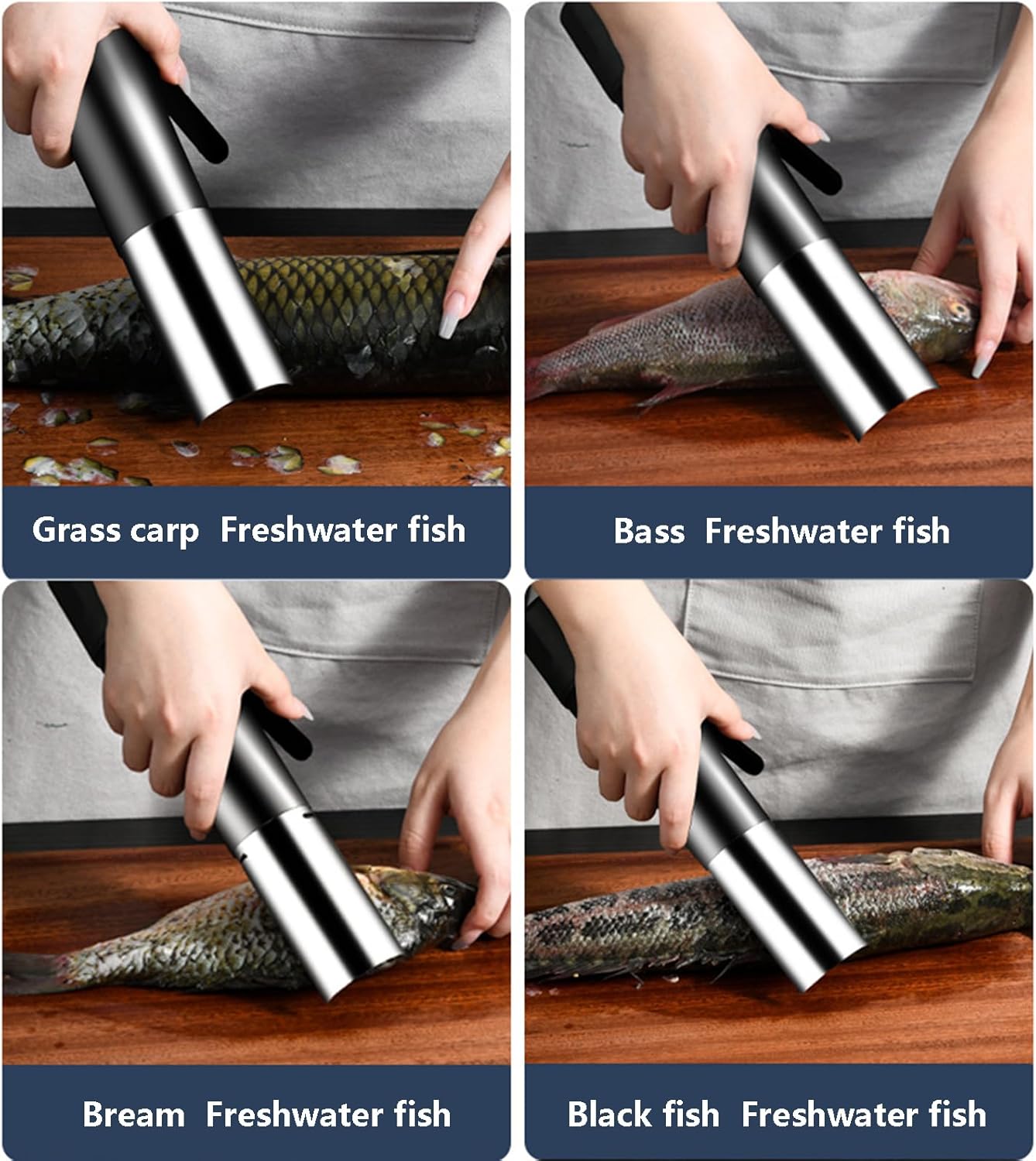 Grass carp Freshwater fish

Bass Freshwater fish

Bream Freshwater fish

Black fish Freshwater fish