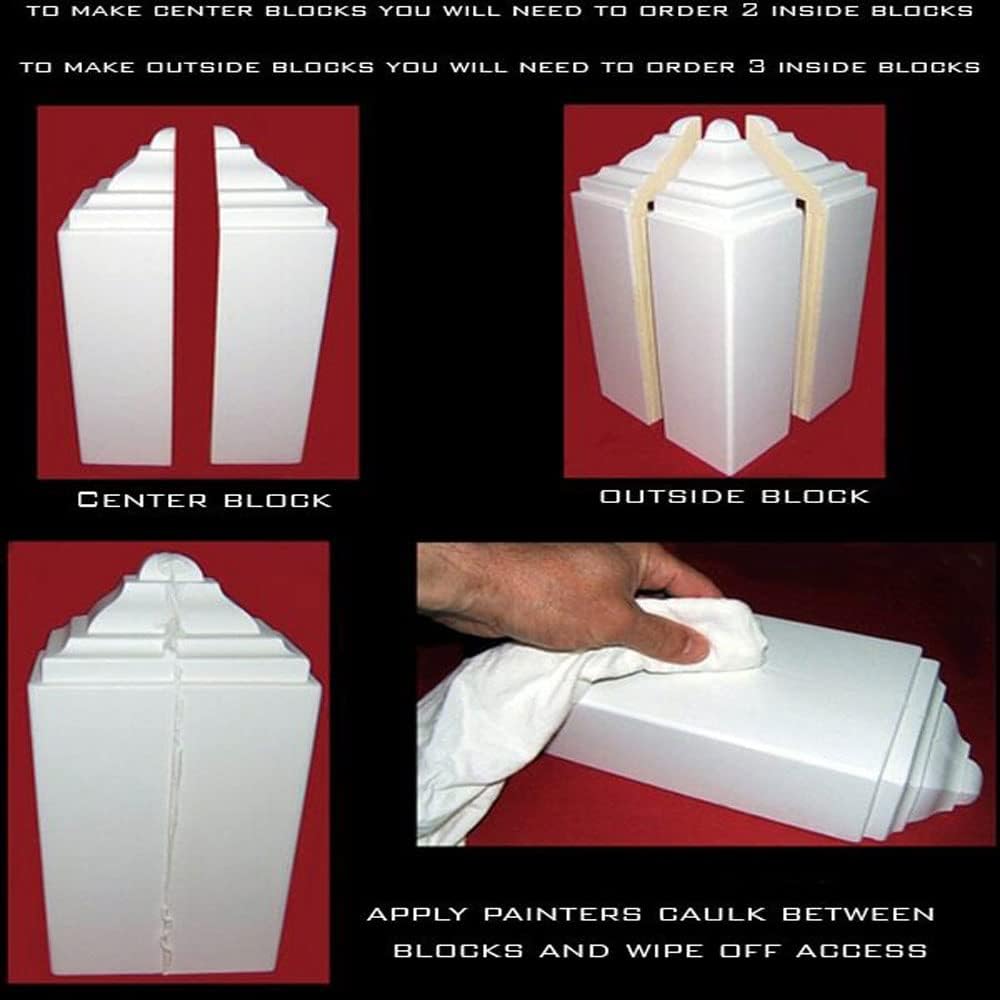 TO MAKE CENTER BLOCKS YOU WILL NEED TO ORDER 2 INSIDE BLOCKS

TO MAKE OUTSIDE BLOCKS YOU WILL NEED TO ORDER 3 INSIDE BLOCKS

CENTER BLOCK

OUTSIDE BLOCK

APPLY PAINTERS CAULK BETWEEN BLOCKS AND WIPE OFF ACCESS