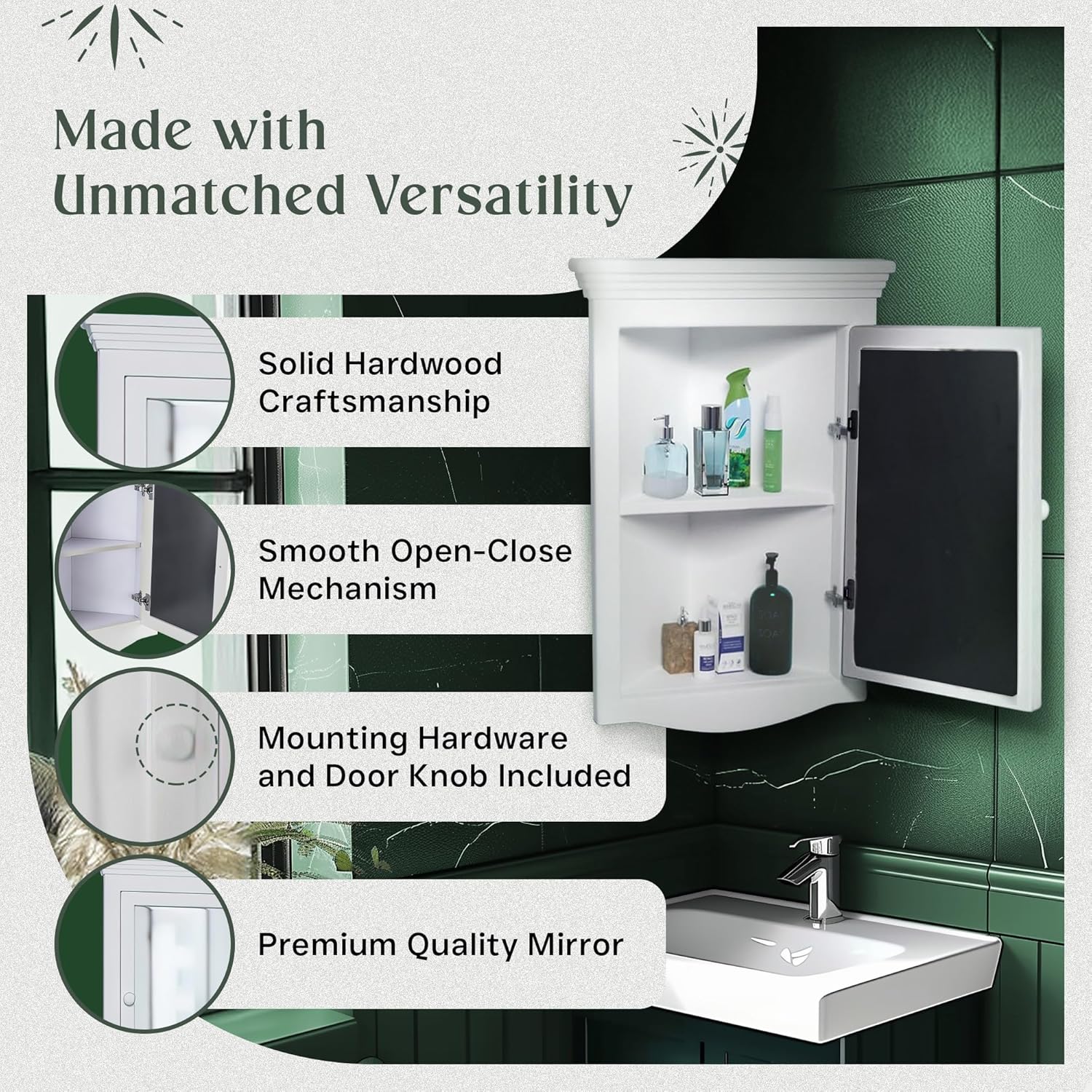 Made with Unmatched Versatility

Solid Hardwood Craftsmanship

Smooth Open-Close Mechanism

Mounting Hardware and Door Knob Included

Premium Quality Mirror